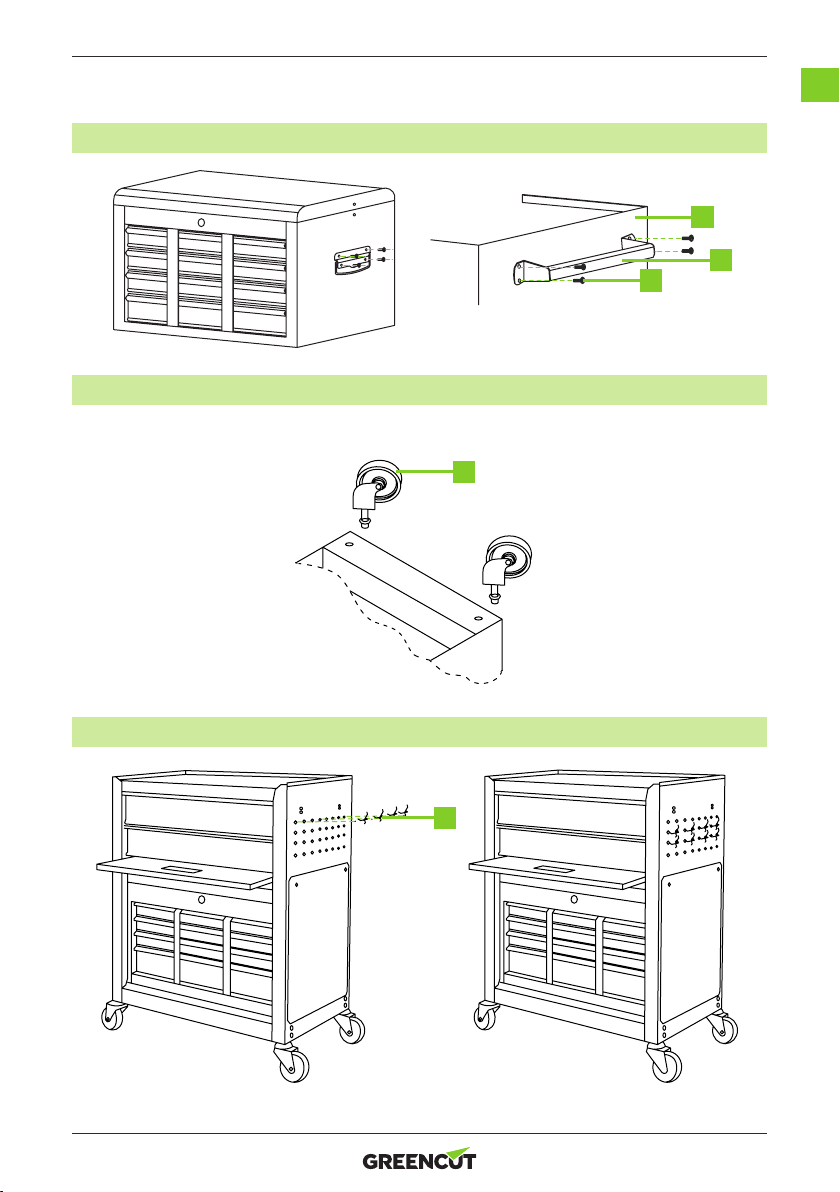 GREENCUT