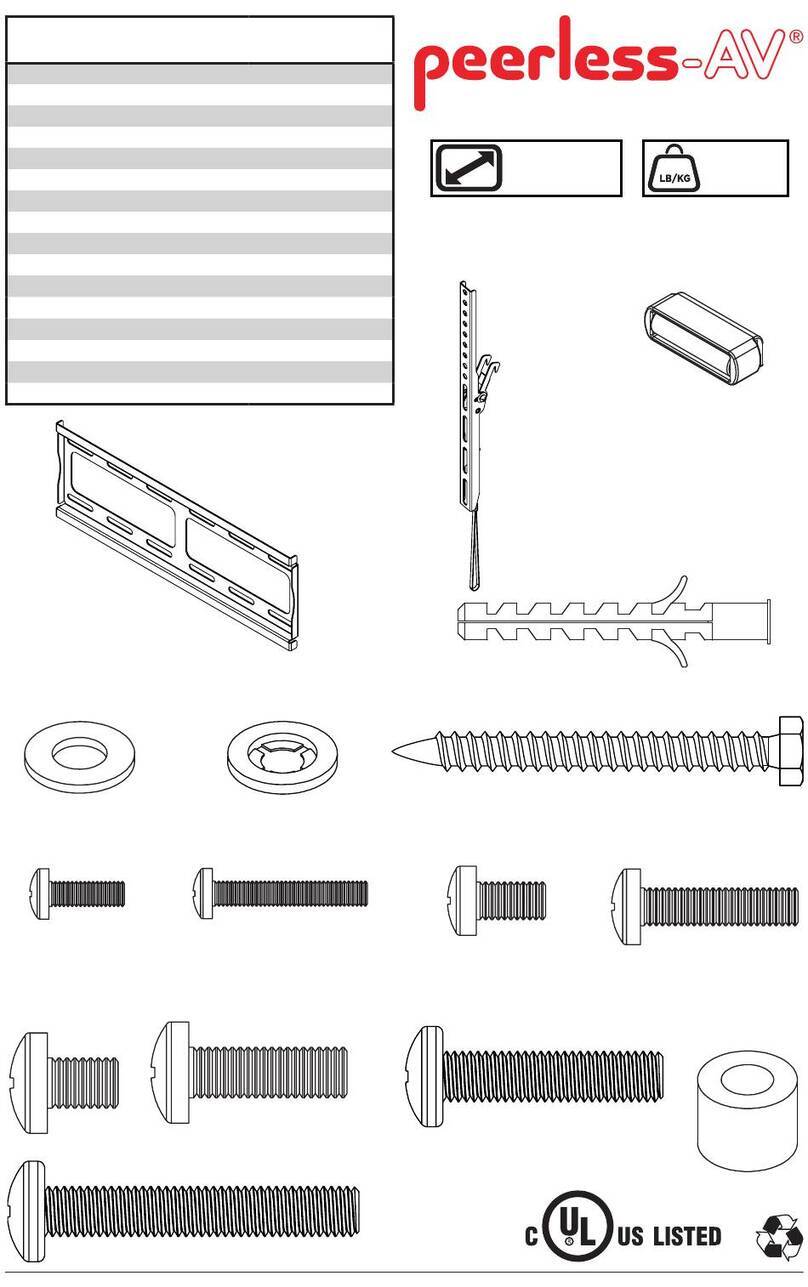 peerless-AV®

LB/KG

C UL US LISTED