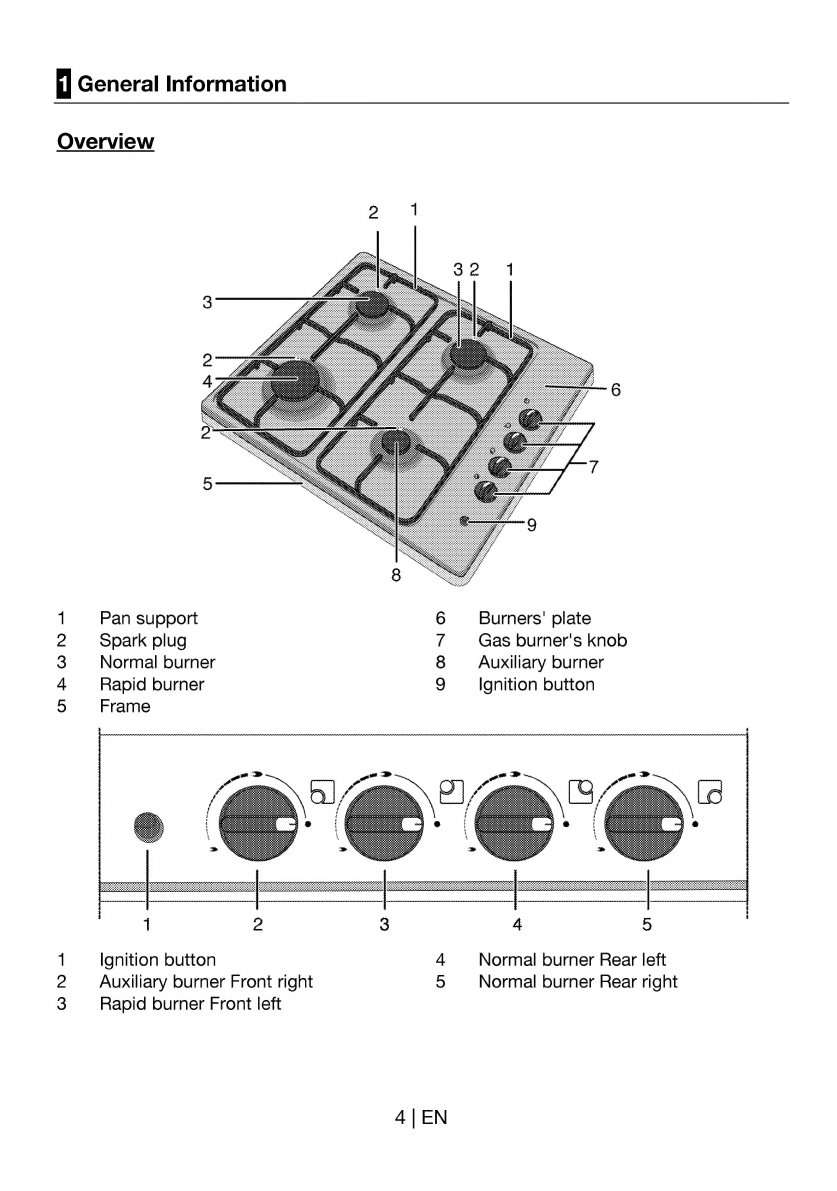 1 General Information

Overview

2 1
3 2 1
3
2
4
6
2
7
5
9
8

1 Pan support
2 Spark plug
3 Normal burner
4 Rapid burner
5 Frame

6 Burners' plate
7 Gas burner's knob
8 Auxiliary burner
9 Ignition button

1 2 3 4 5

1 Ignition button
2 Auxiliary burner Front right
3 Rapid burner Front left

4 Normal burner Rear left
5 Normal burner Rear right

4 | EN