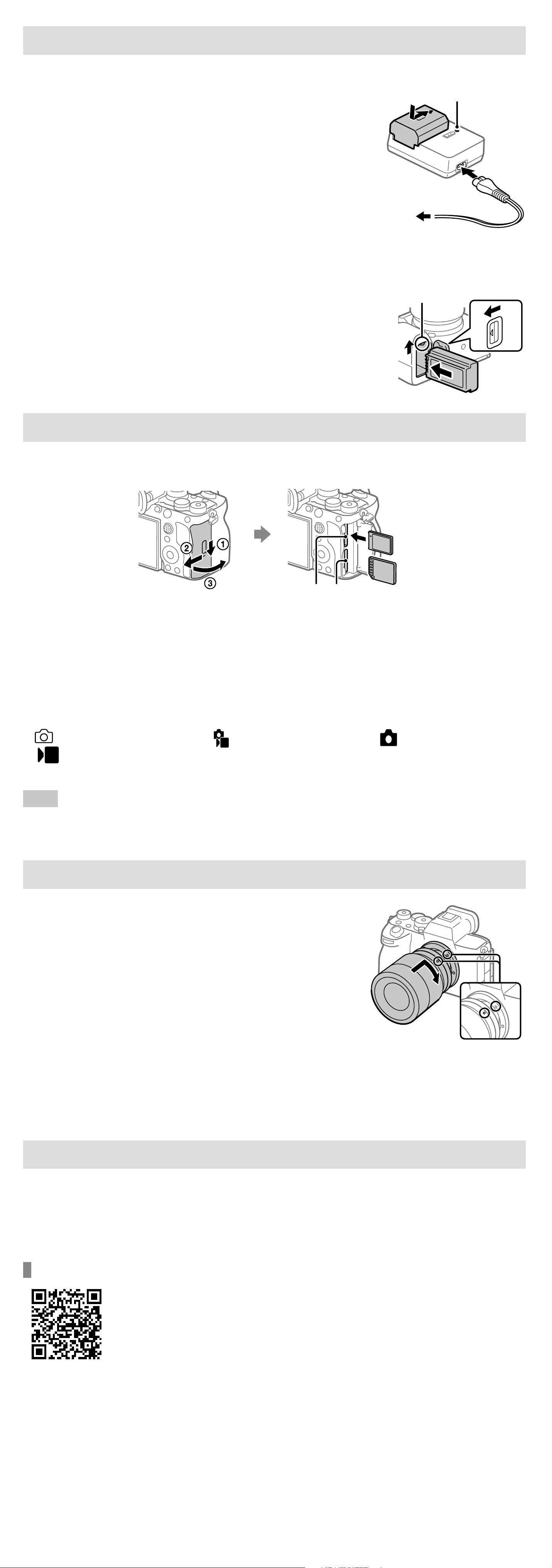 ①
②
③