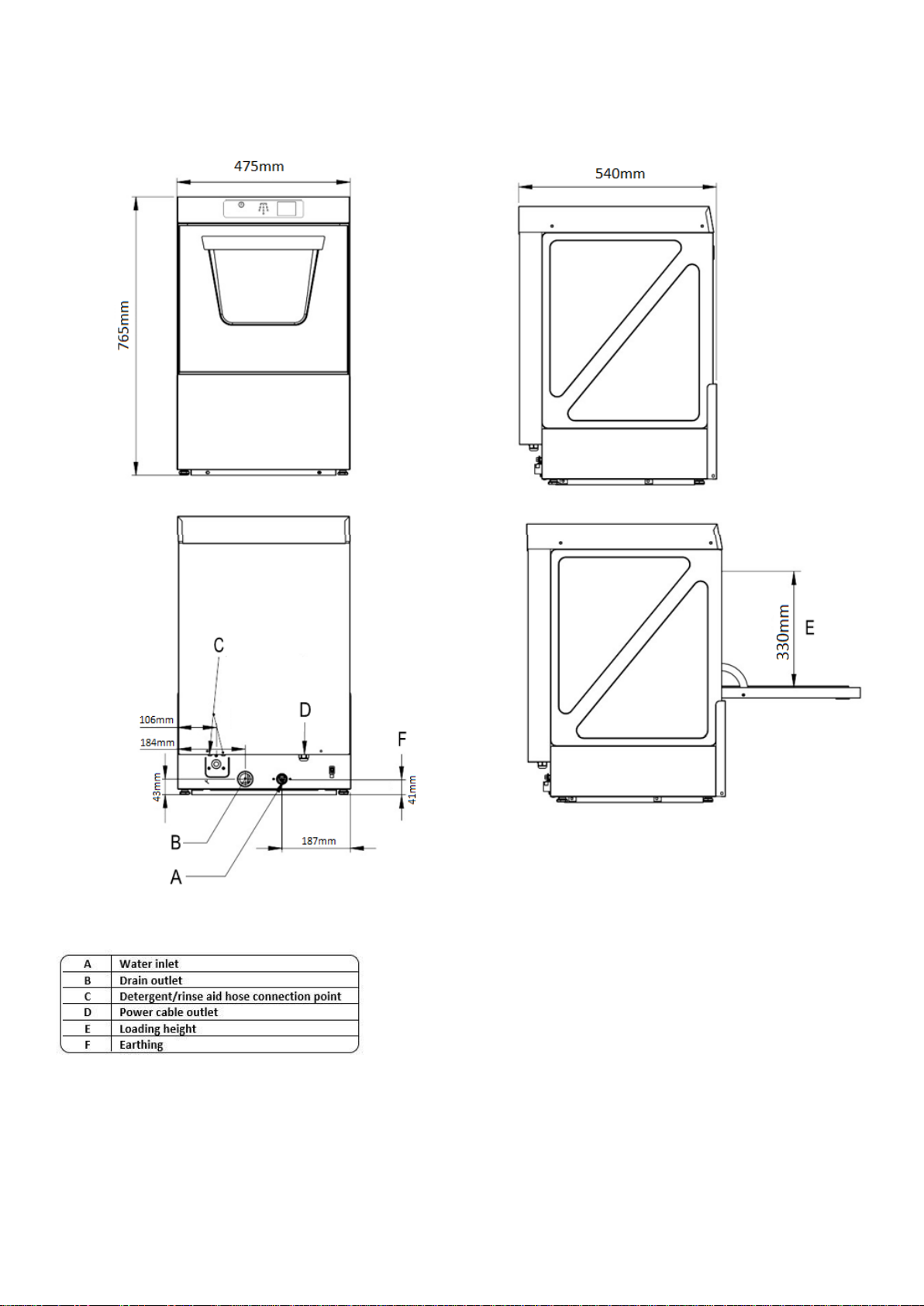 475mm

765mm

540mm

C

106mm

184mm

D

F

43mm

41mm

B

187mm

A

330mm

E

| A | Water inlet |
|---|---|
| B | Drain outlet |
| C | Detergent/rinse aid hose connection point |
| D | Power cable outlet |
| E | Loading height |
| F | Earthing |