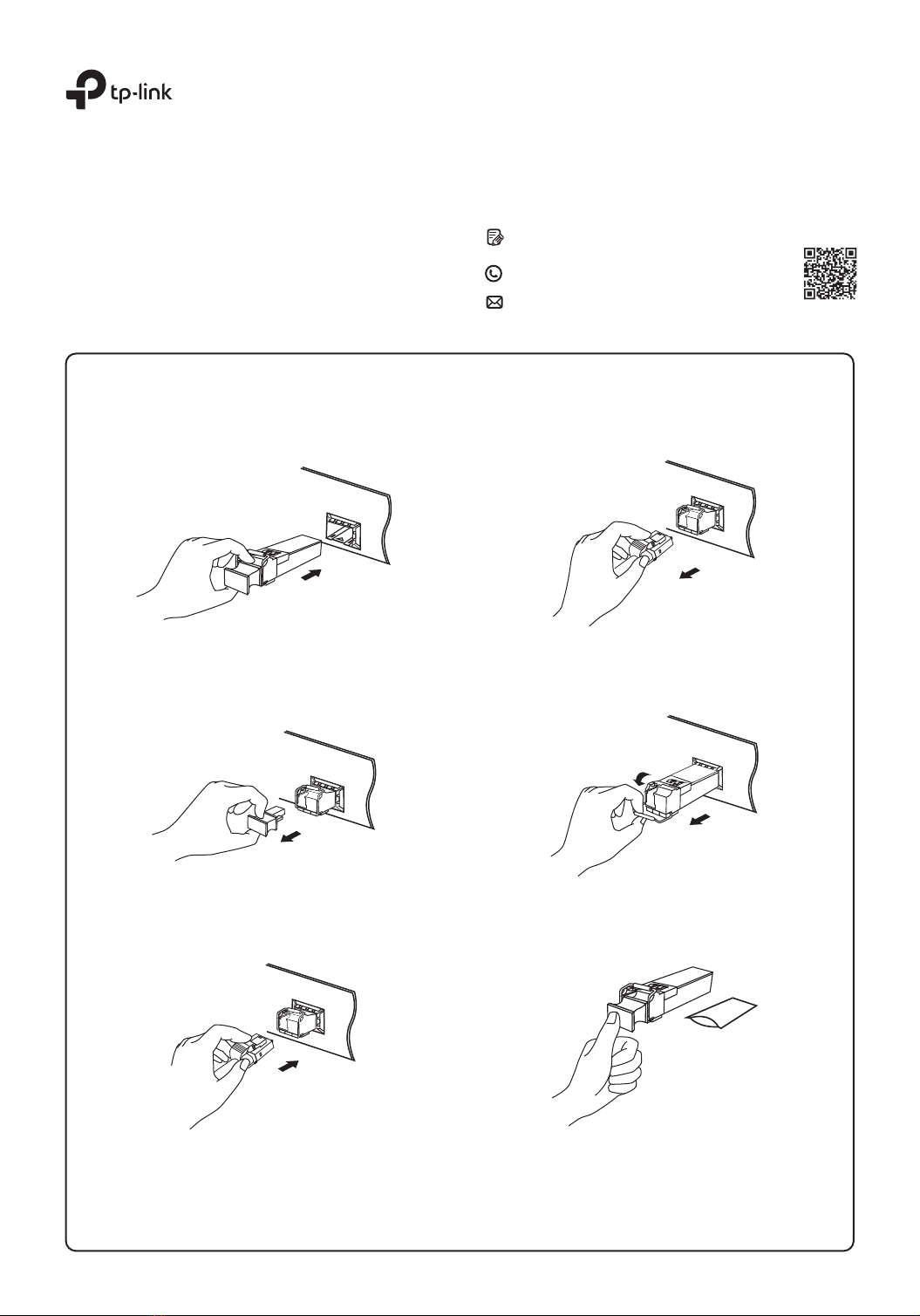 tp-link