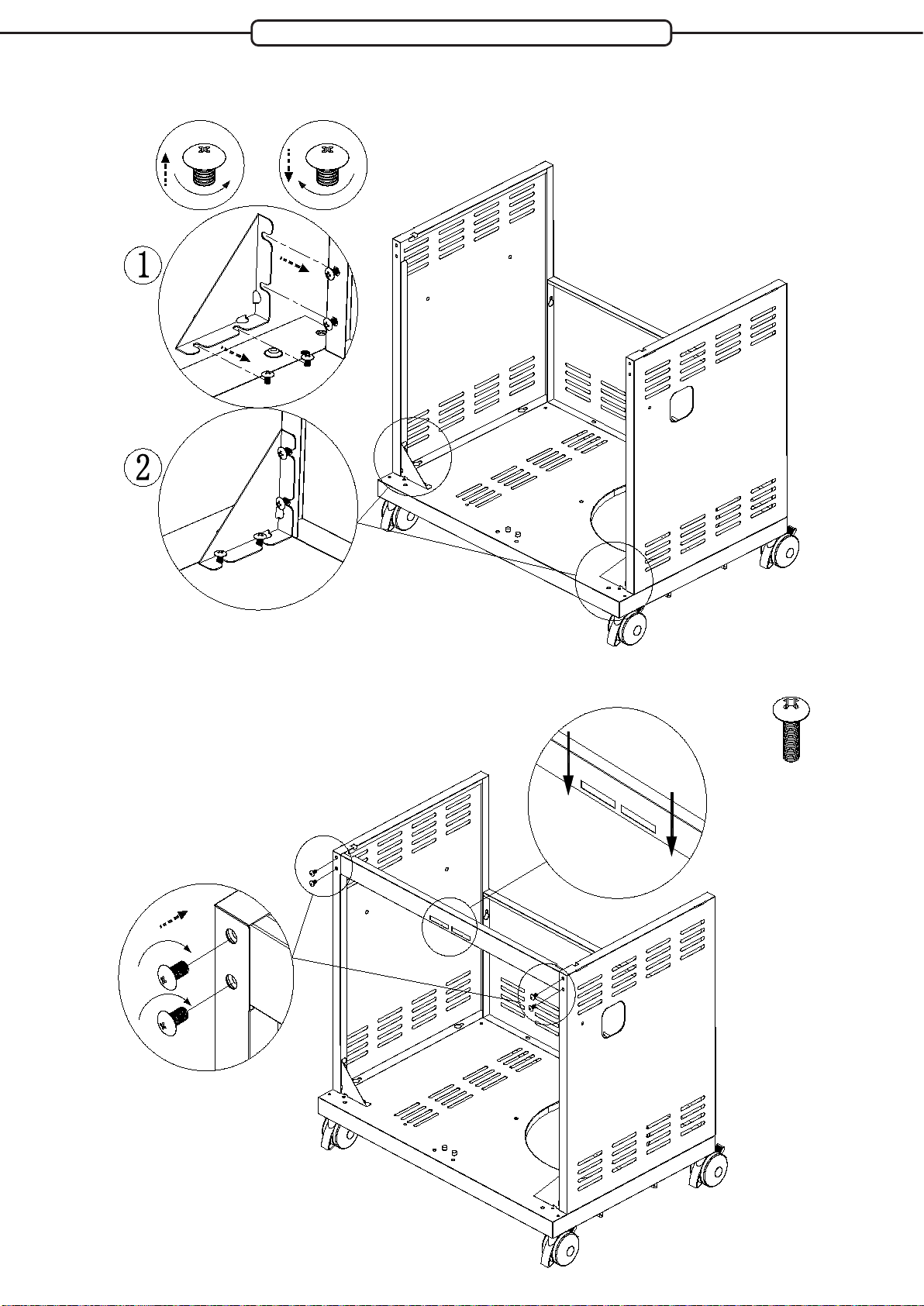 1

2