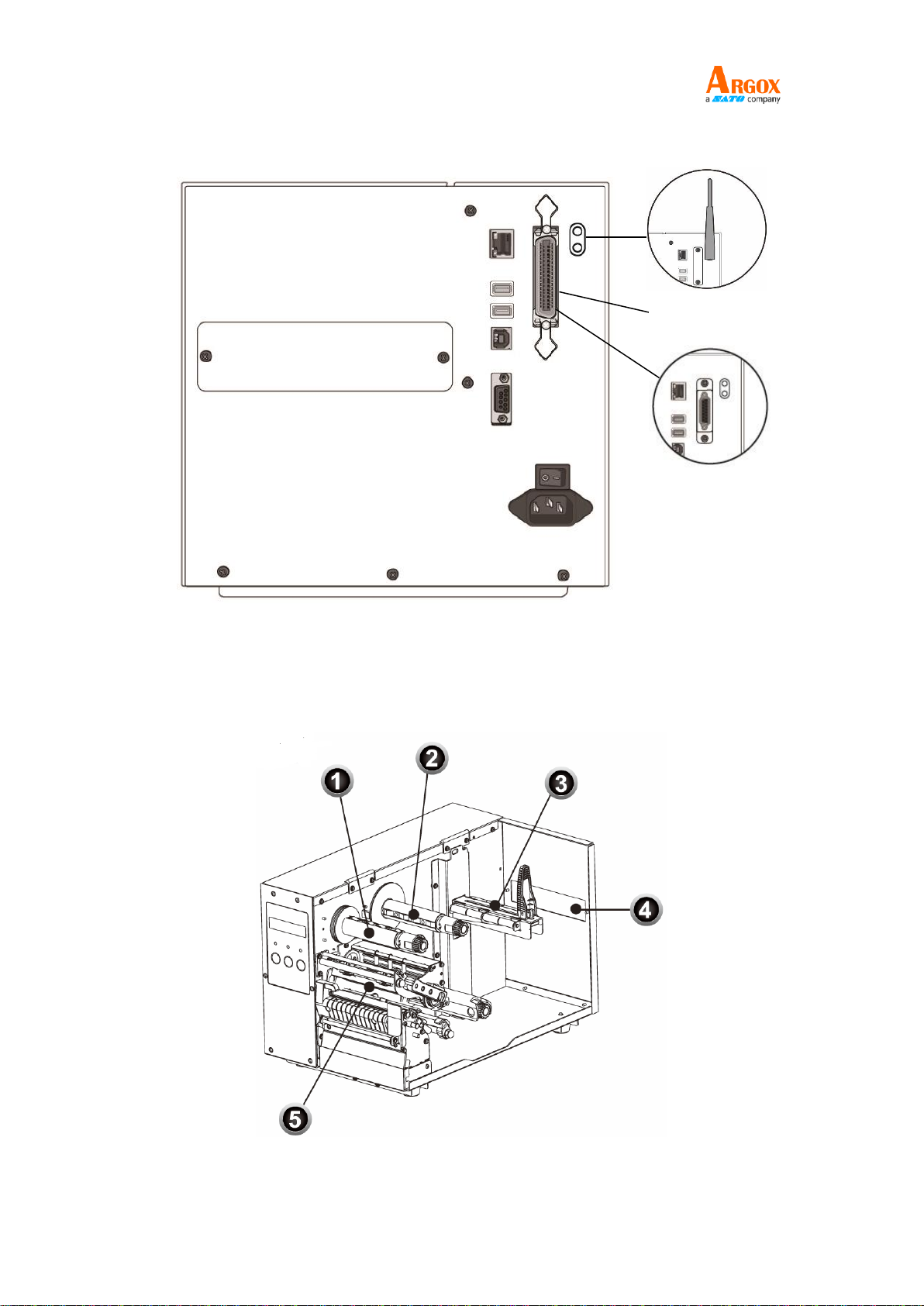 ARGOX
a SATO company

1
2
3
4
5