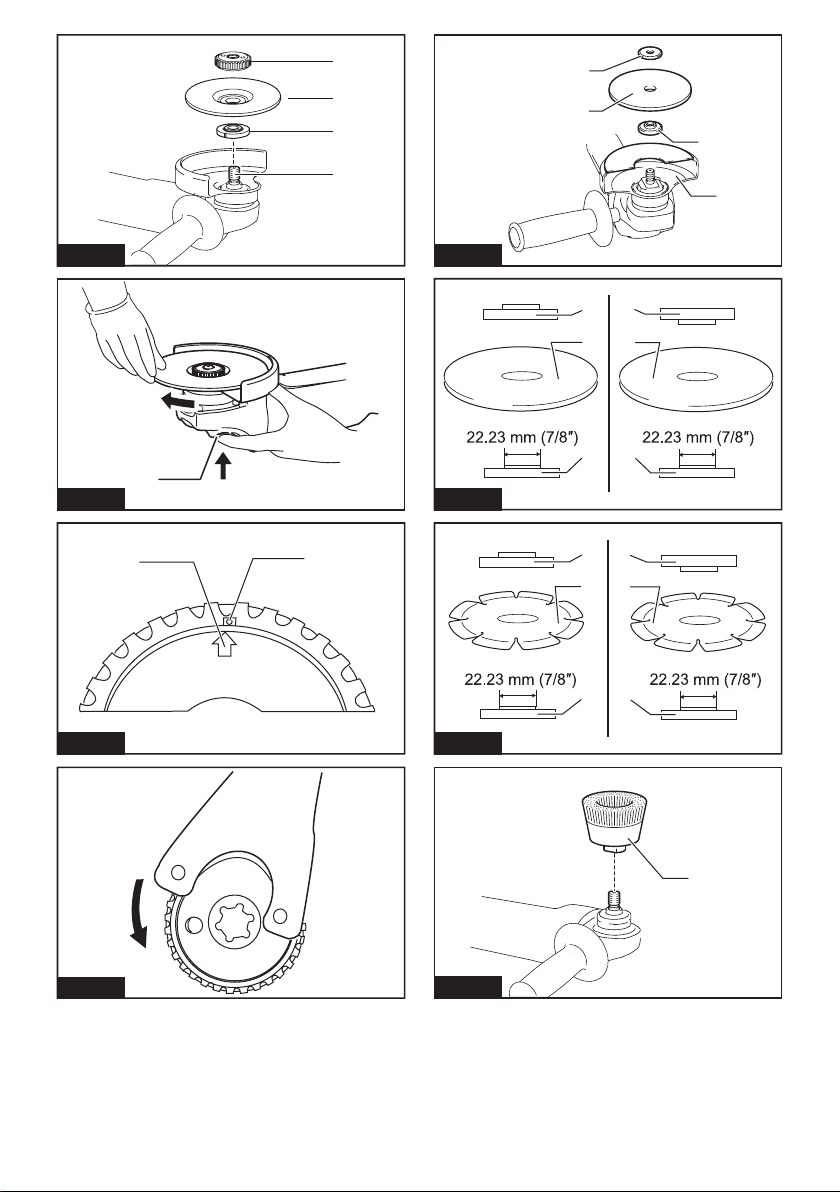 22.23 mm (7/8″)

22.23 mm (7/8″)

22.23 mm (7/8″)

22.23 mm (7/8″)