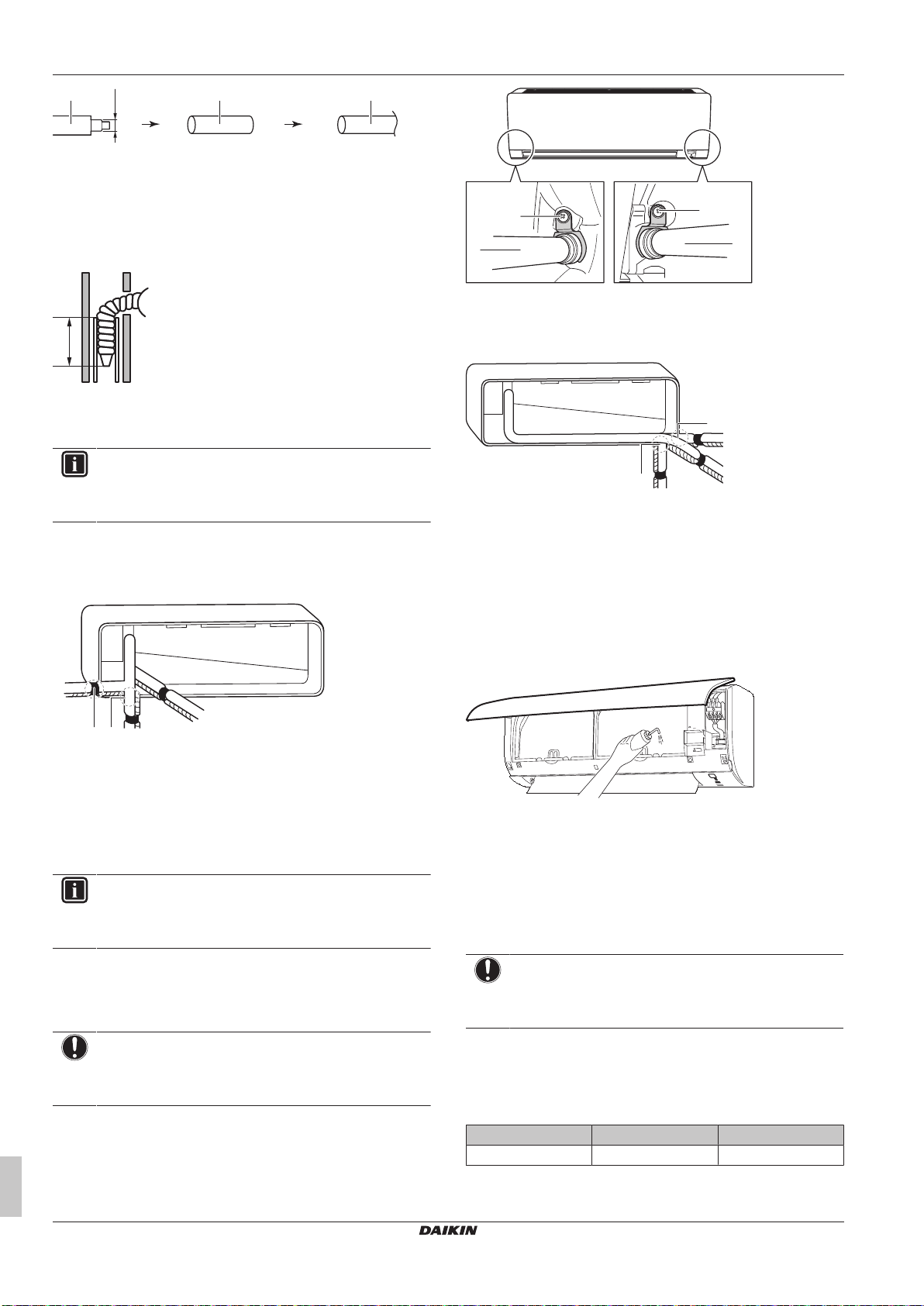 DAIKIN