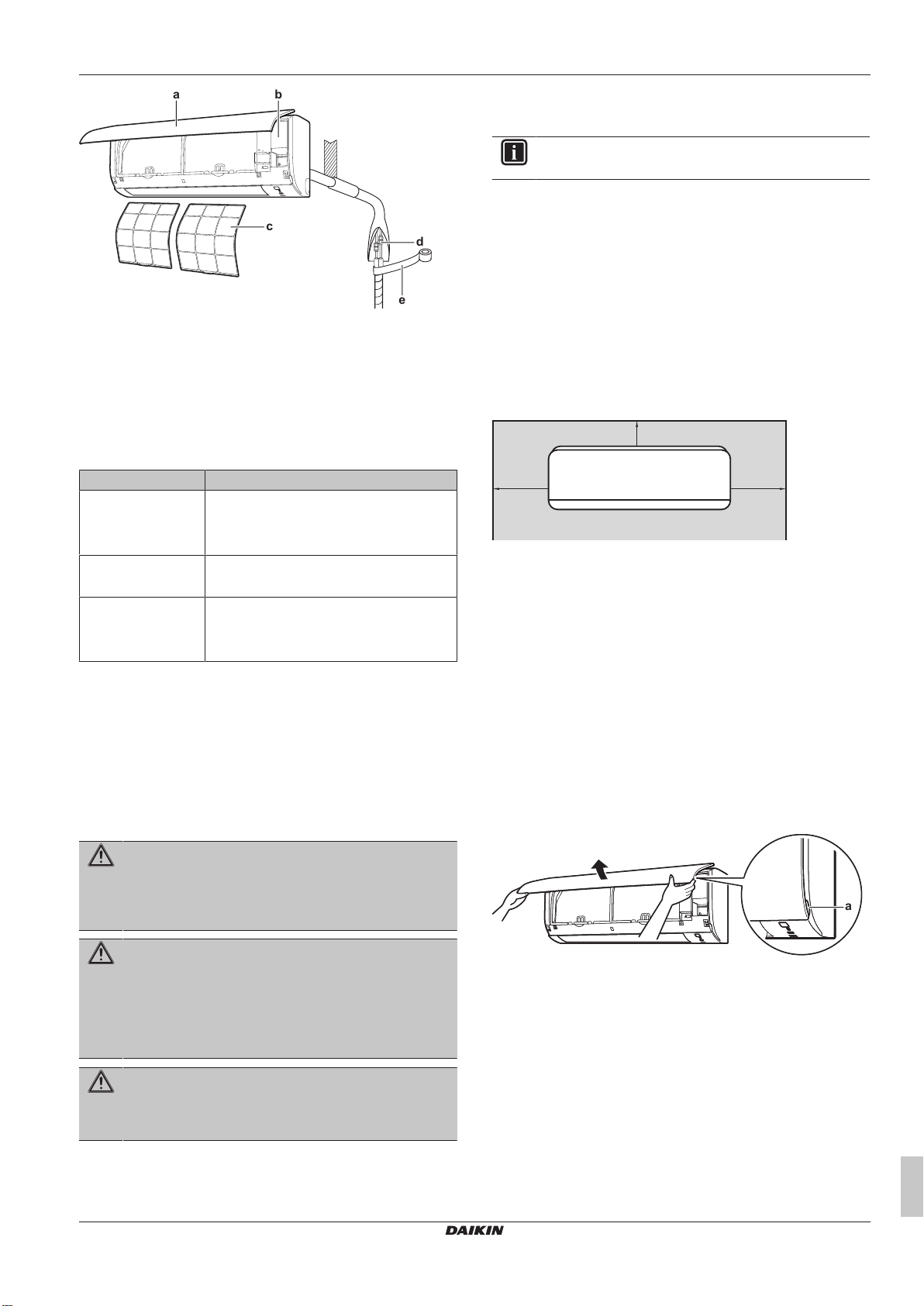 a

b

c

d

e

a

DAIKIN