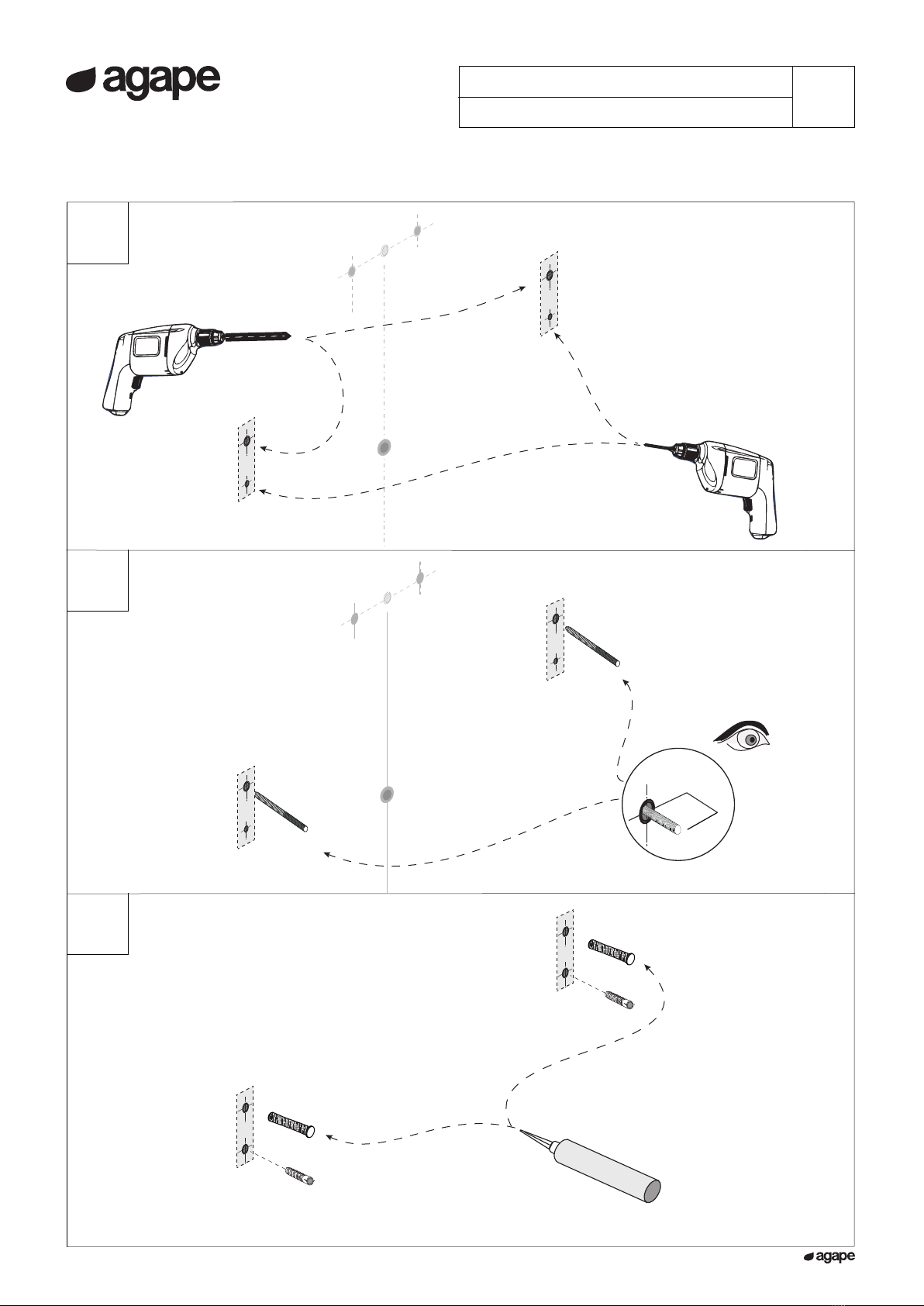 agape

agape