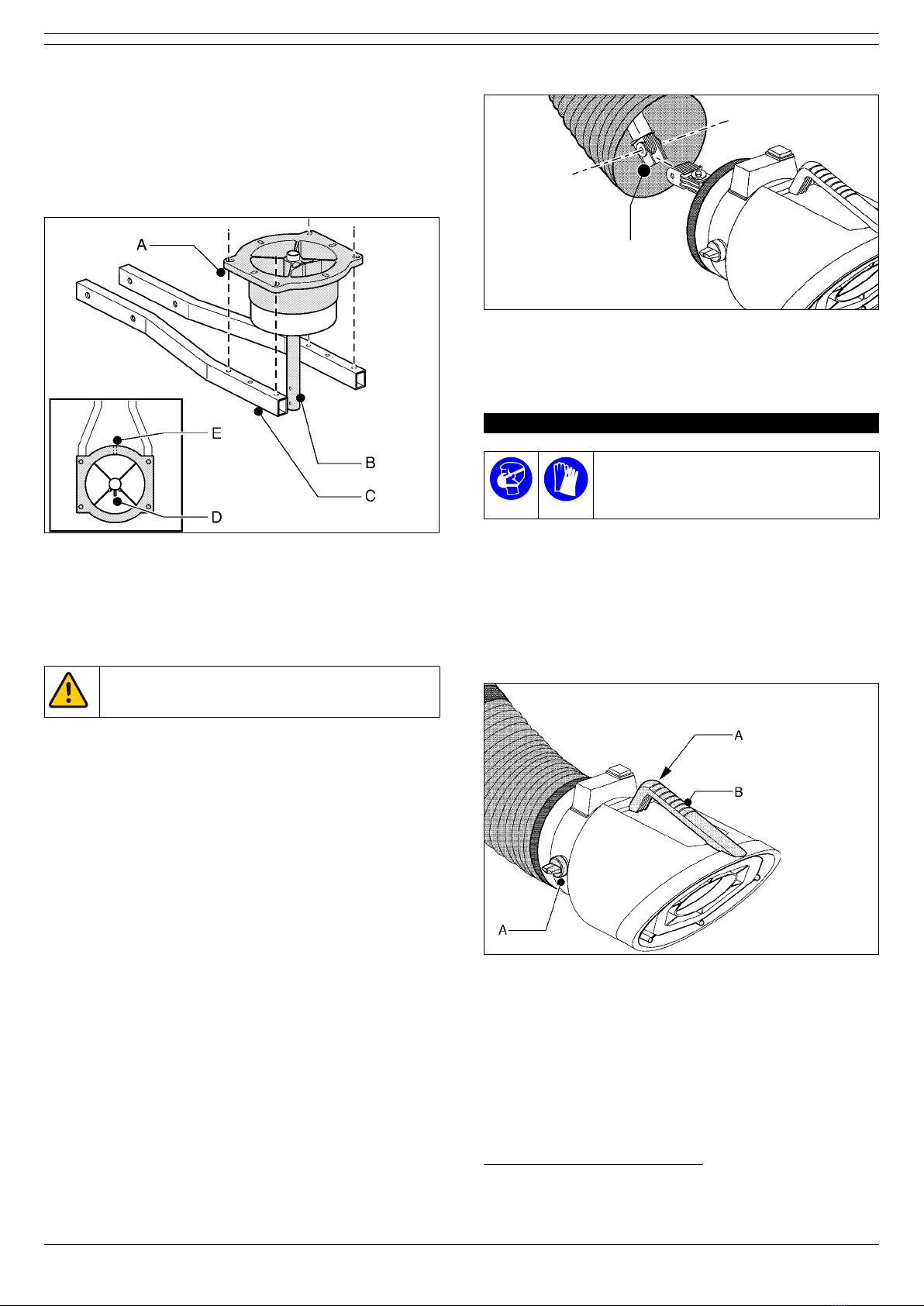 A

E

B

C

D

A

B

A