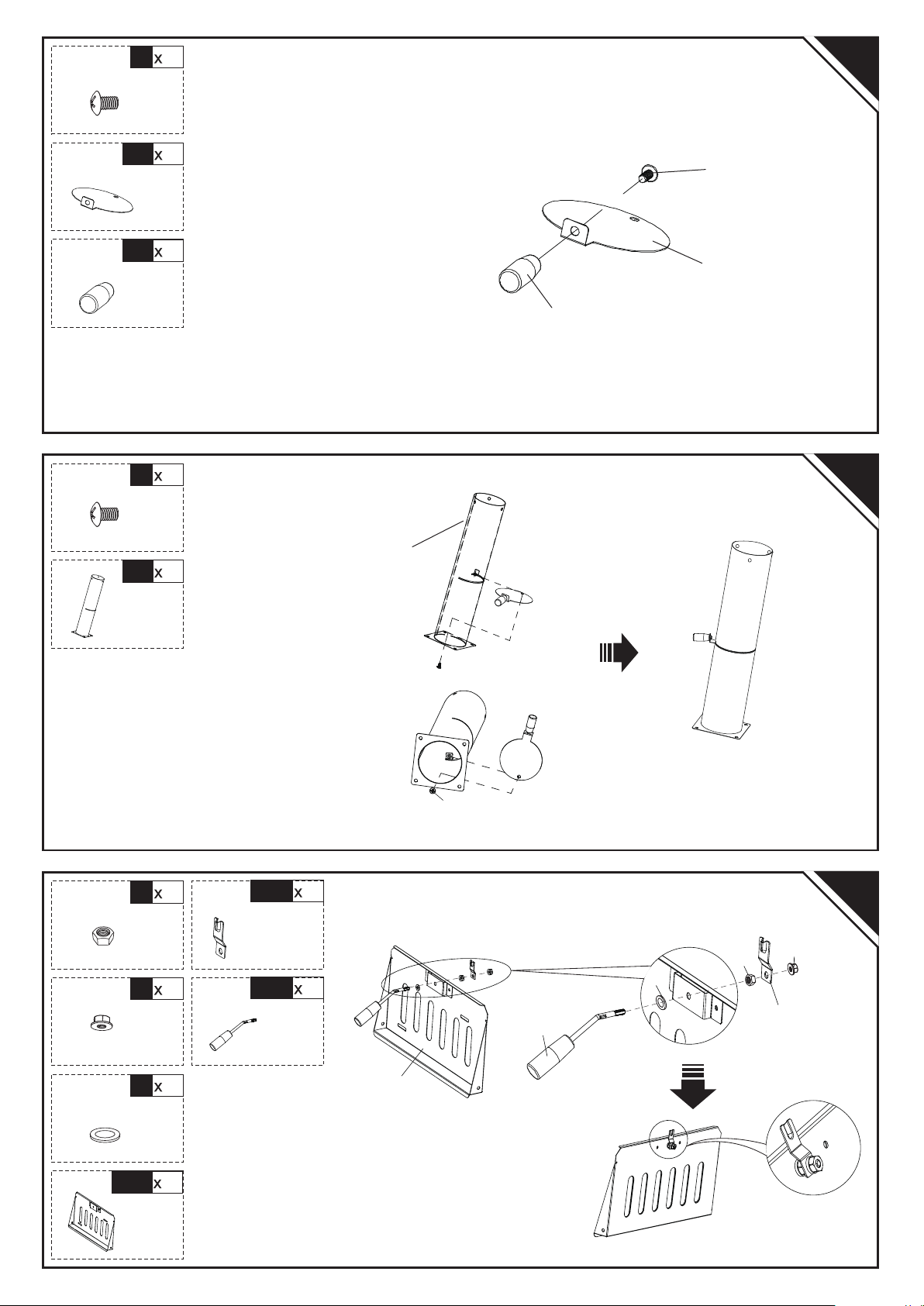 x

x

x

x

x

x

x

x

x

x

x