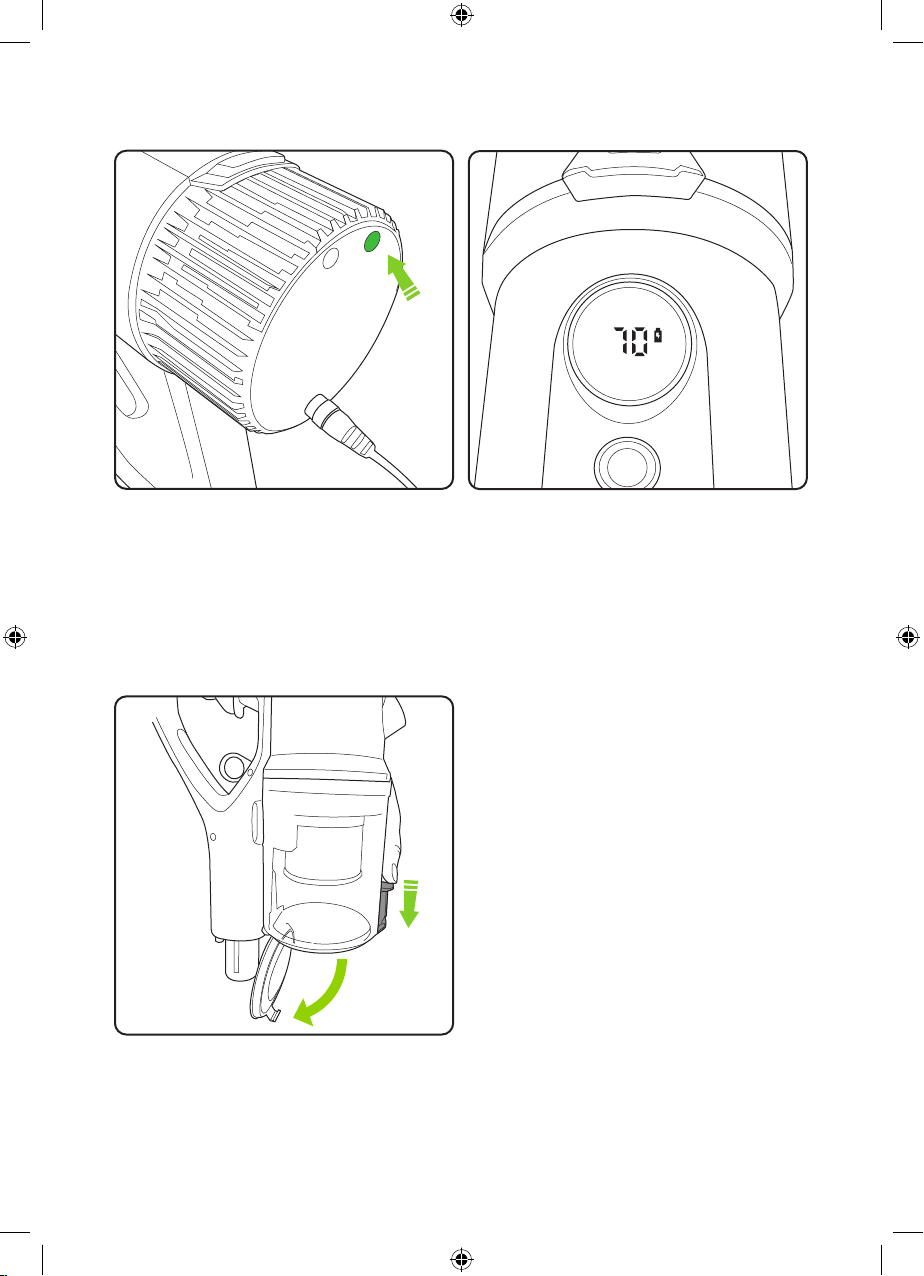 70