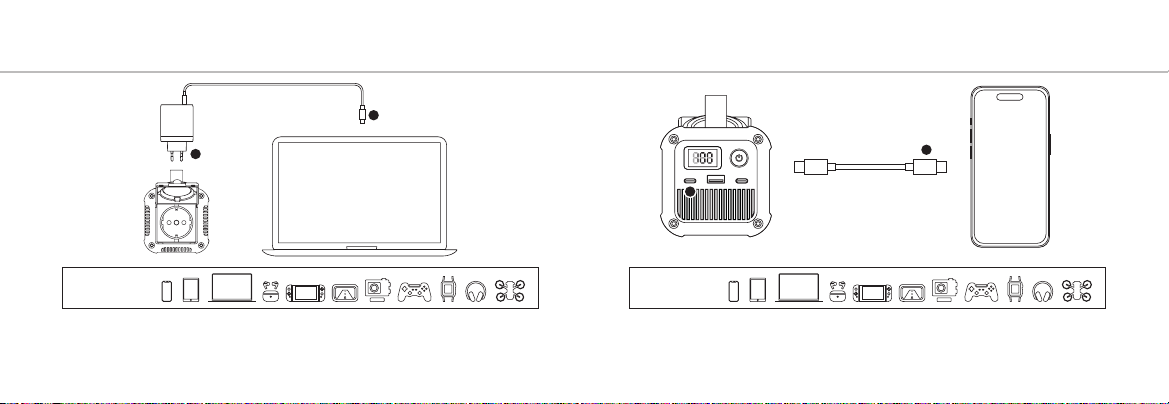 888