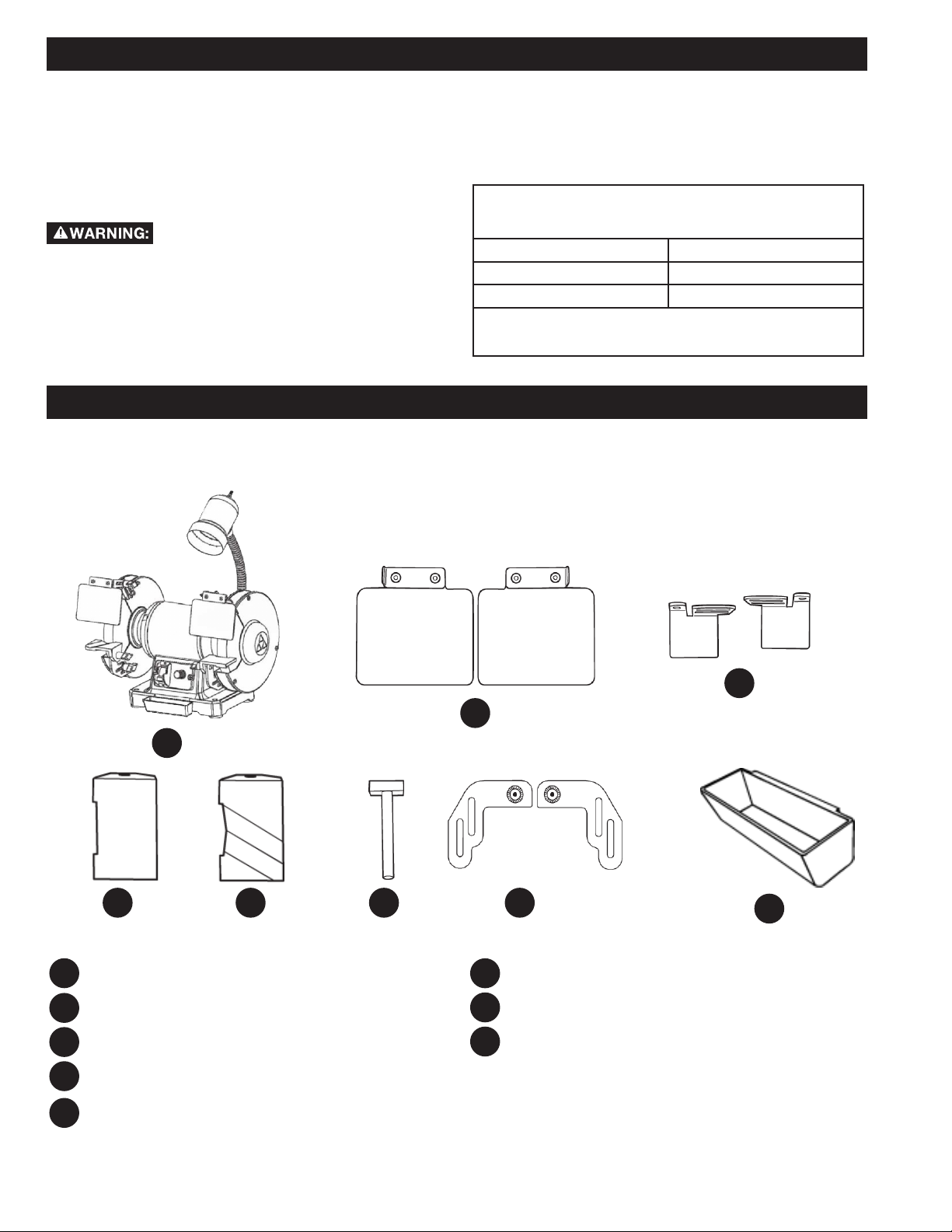 ⚠WARNING: