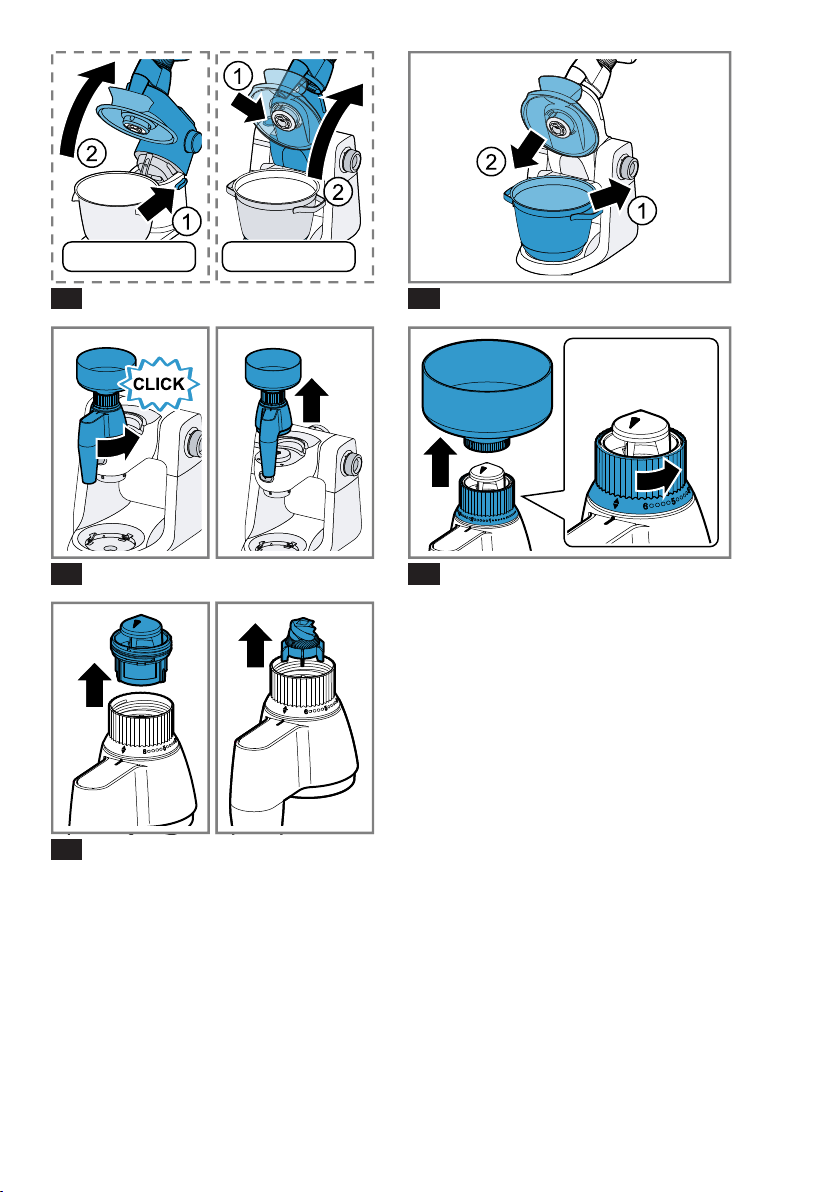 2
1
1
2
2
1
CLICK