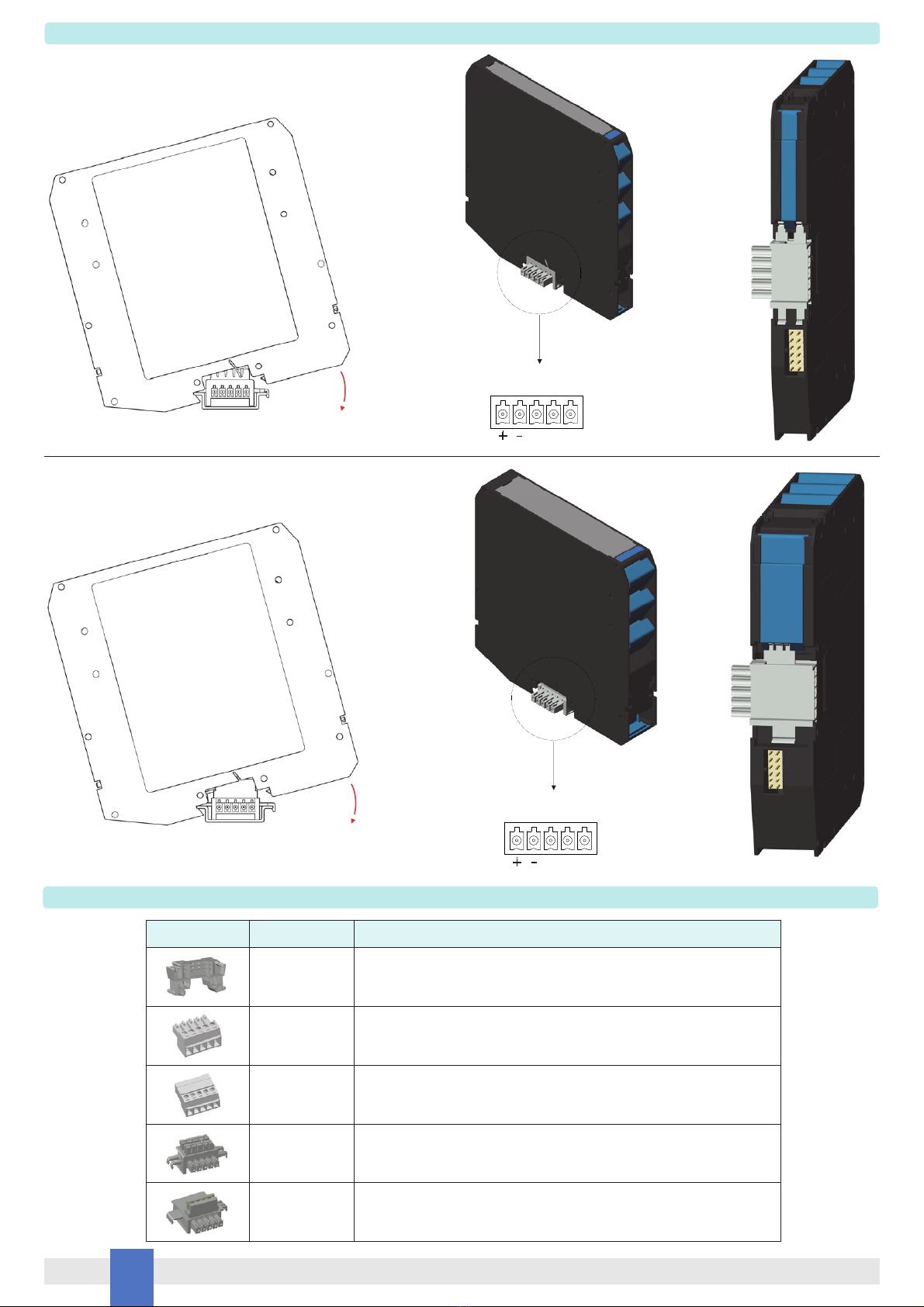 + -

+ -