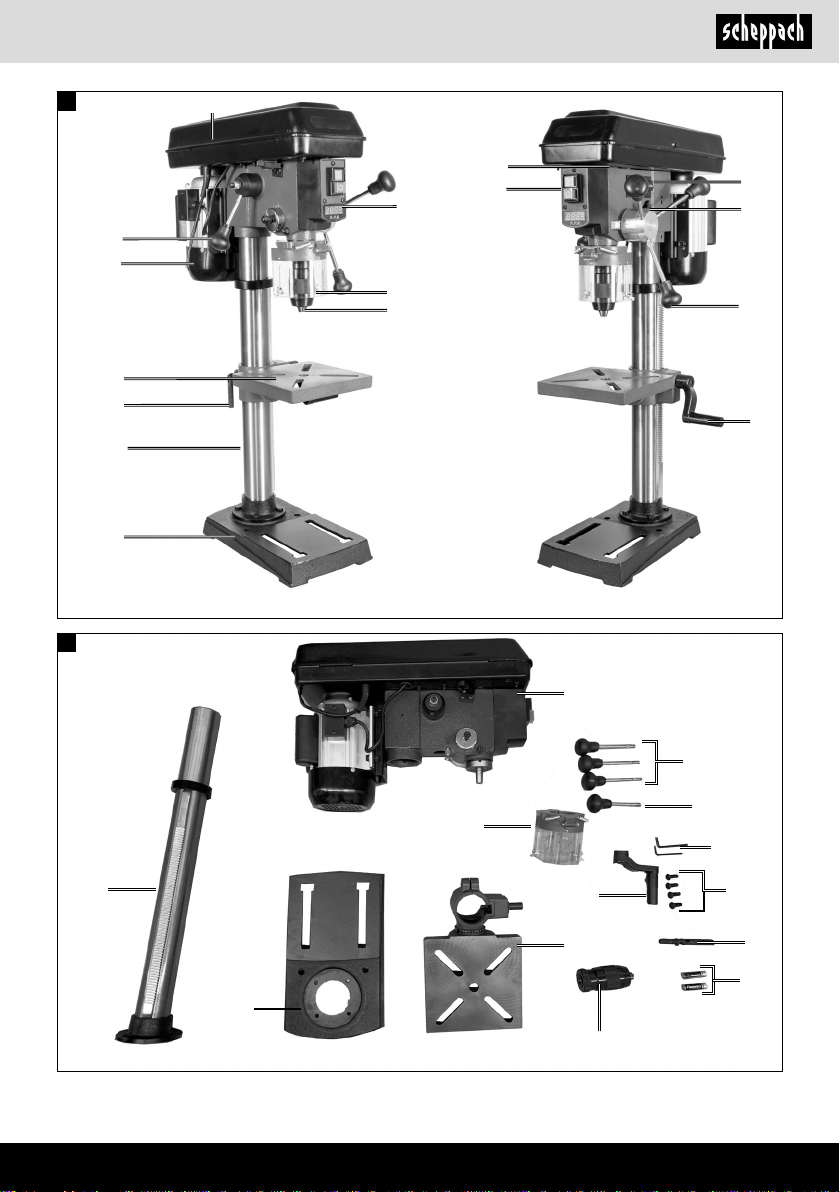 scheppach