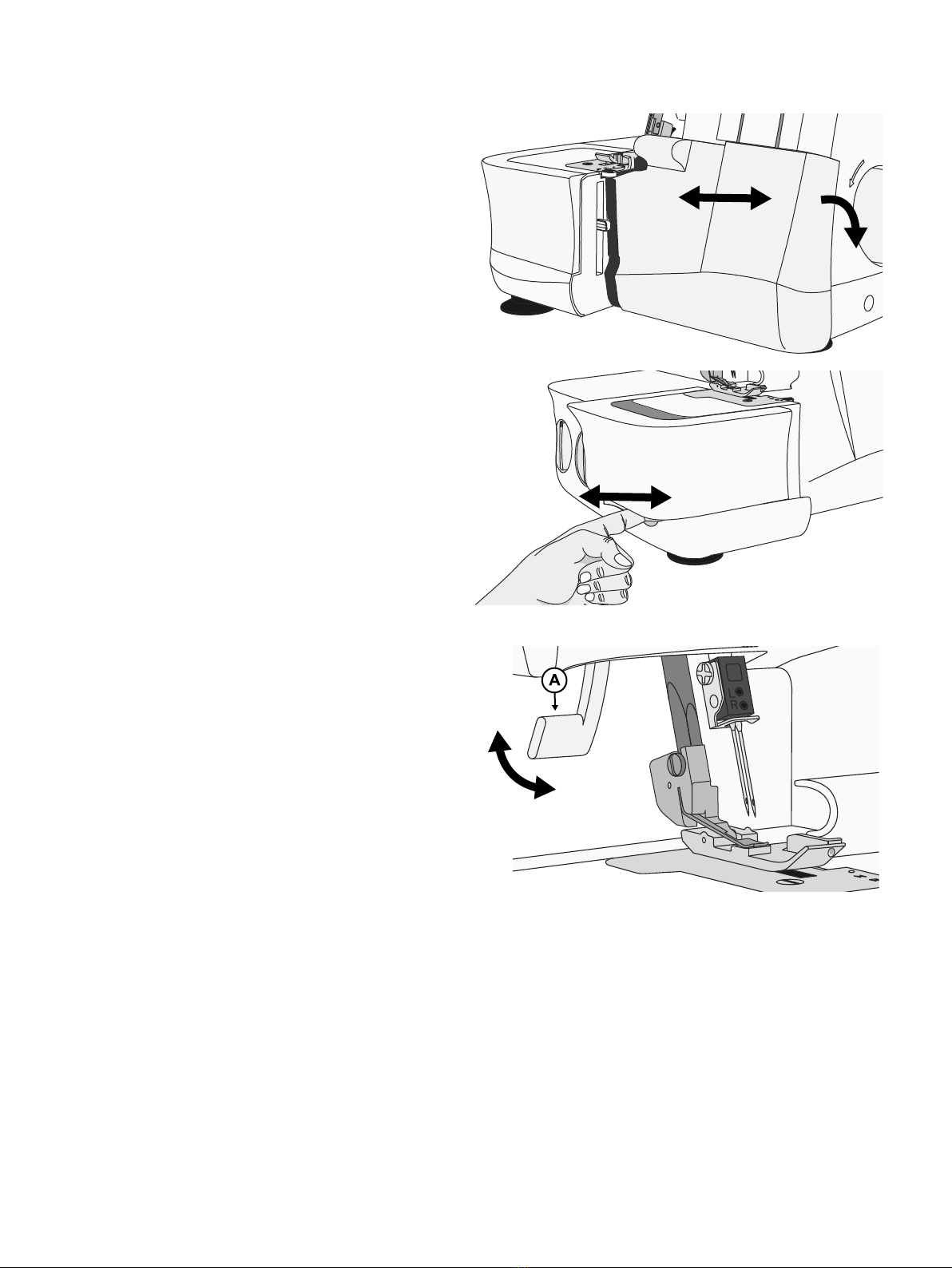 A

L
R