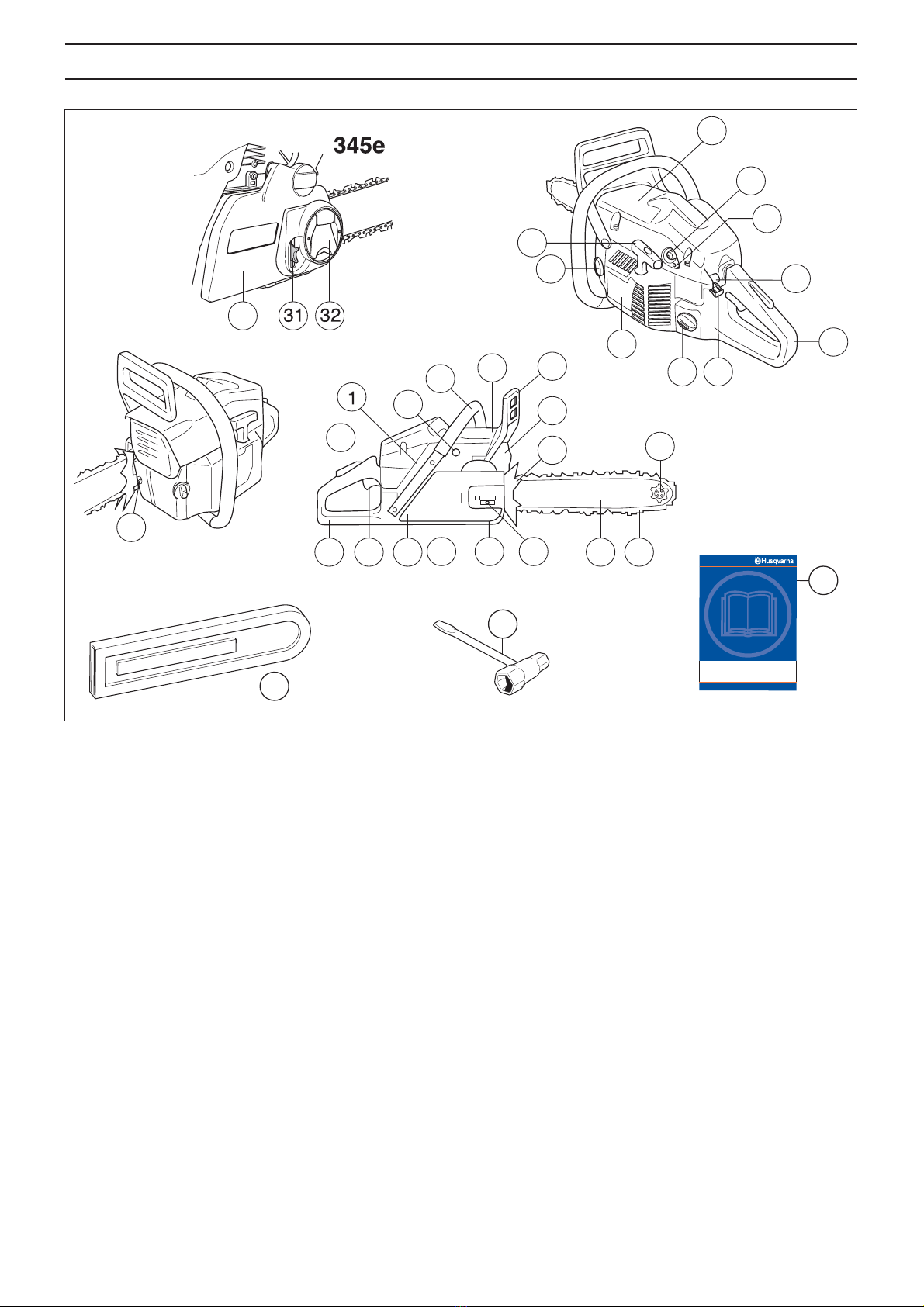 345e

31 32

1

Husqvarna