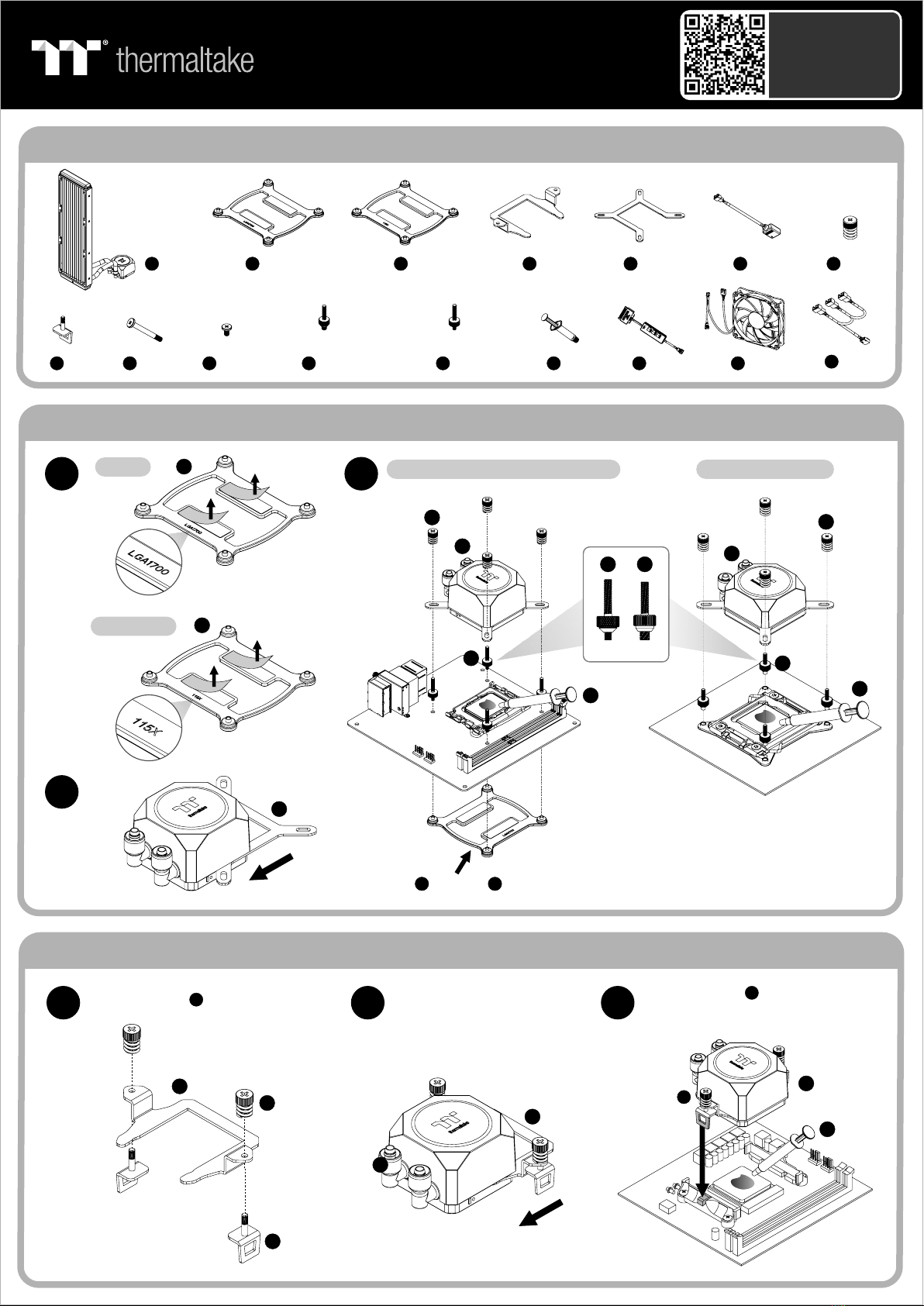 thermaltake

LGA1700

LGA1700

115X

115X