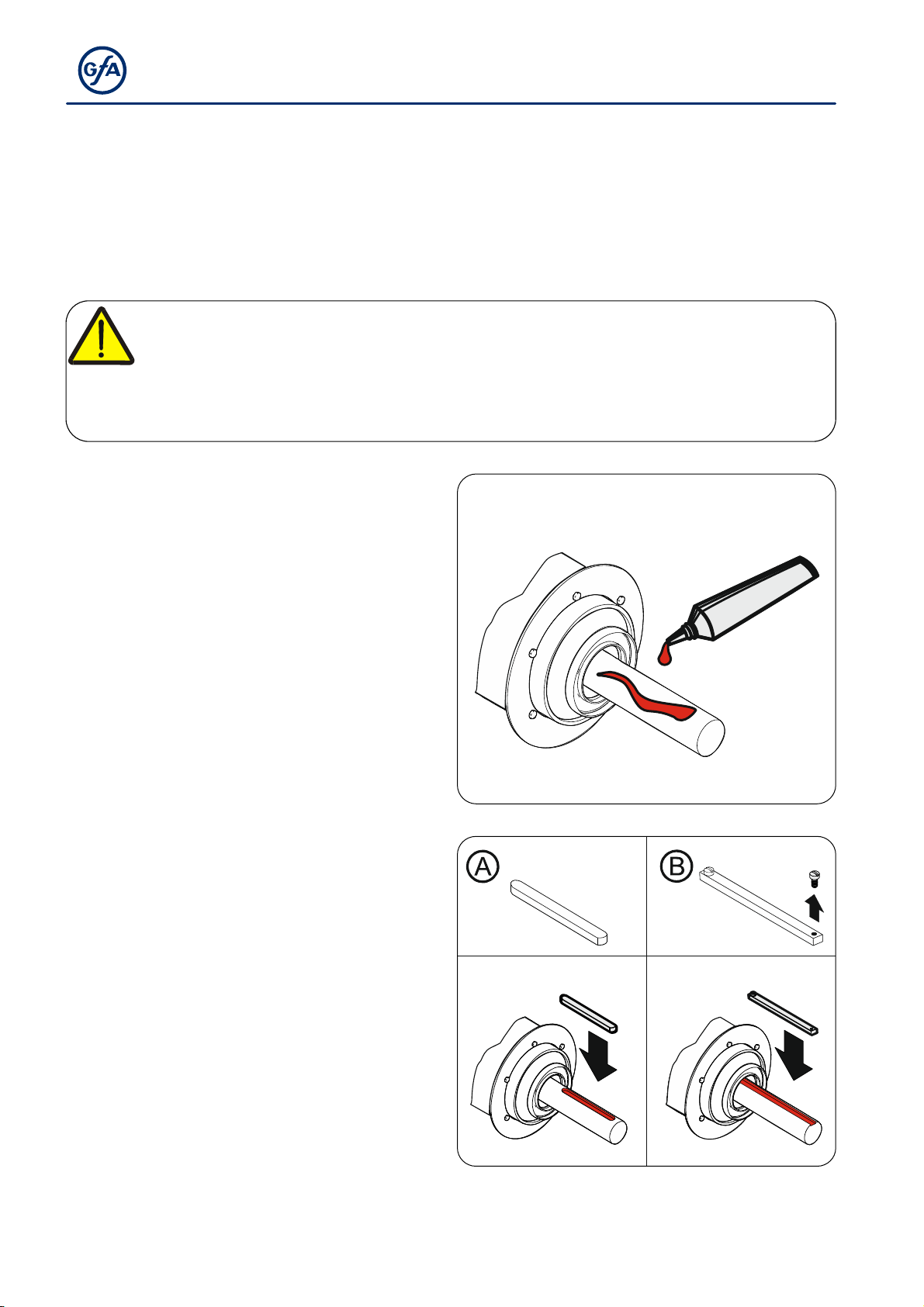 GfA

A

B