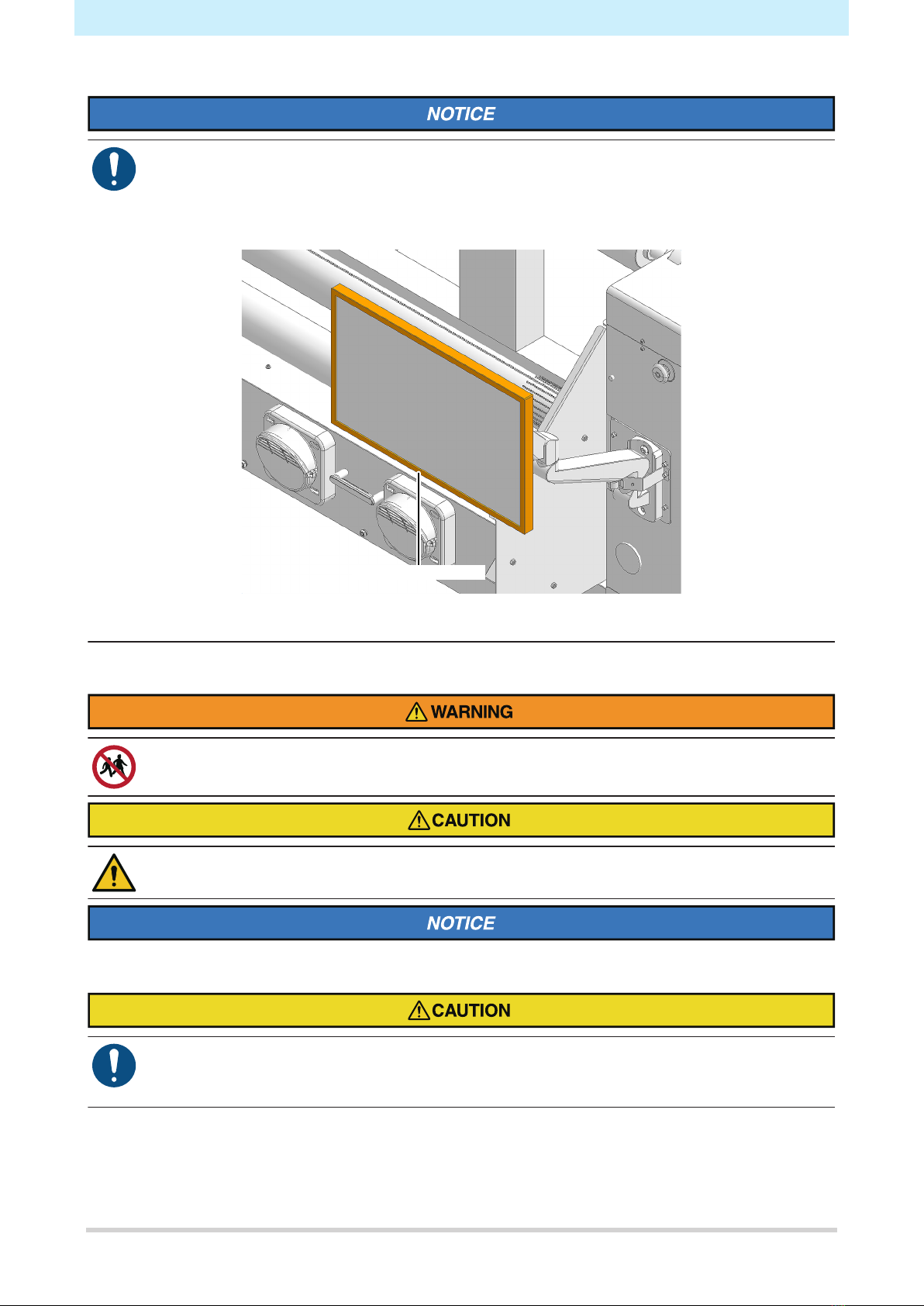 NOTICE

WARNING

CAUTION

NOTICE

CAUTION