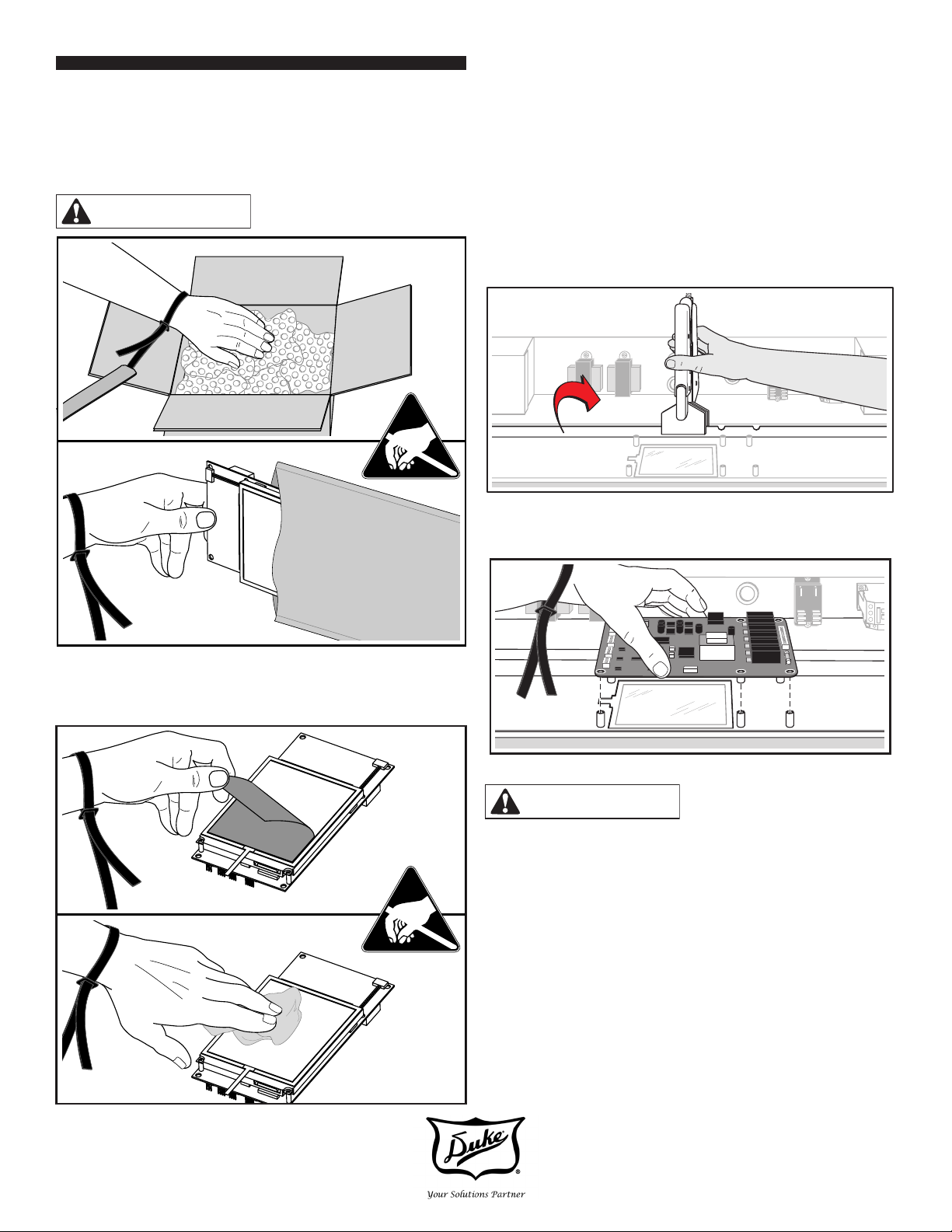 Duke

Your Solutions Partner