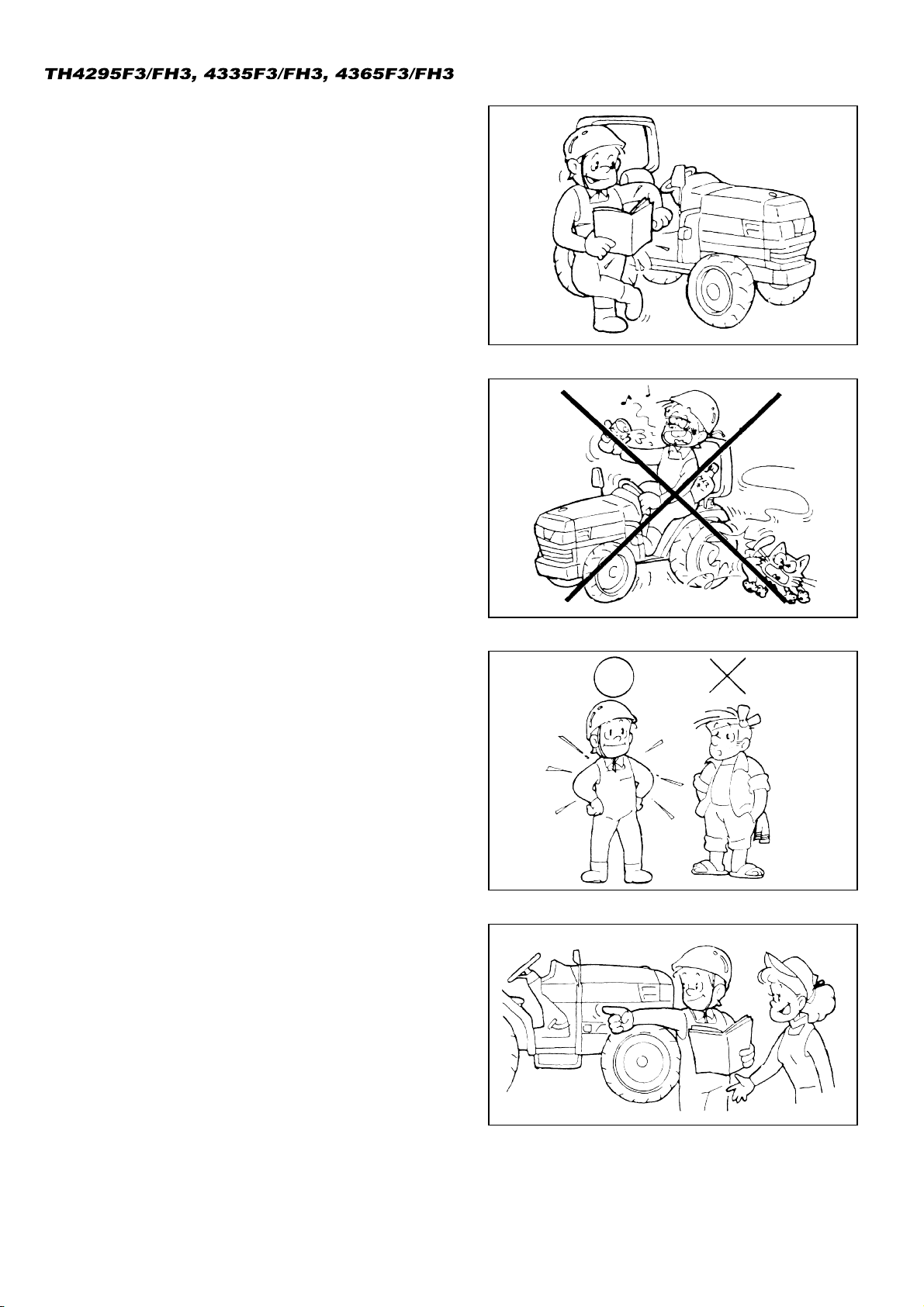 TH4295F3/FH3, 4335F3/FH3, 4365F3/FH3