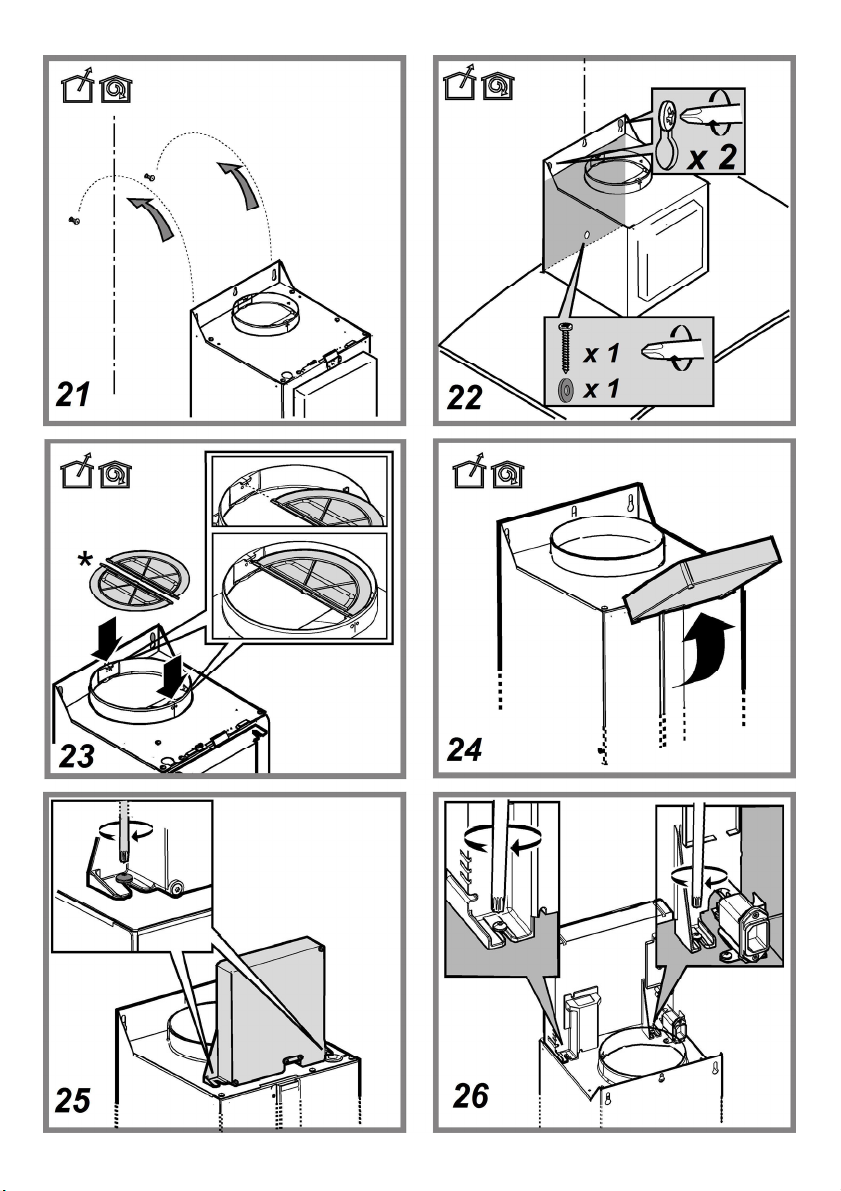 21

x 2
x 1
x 1
22

*
23

24

25

26