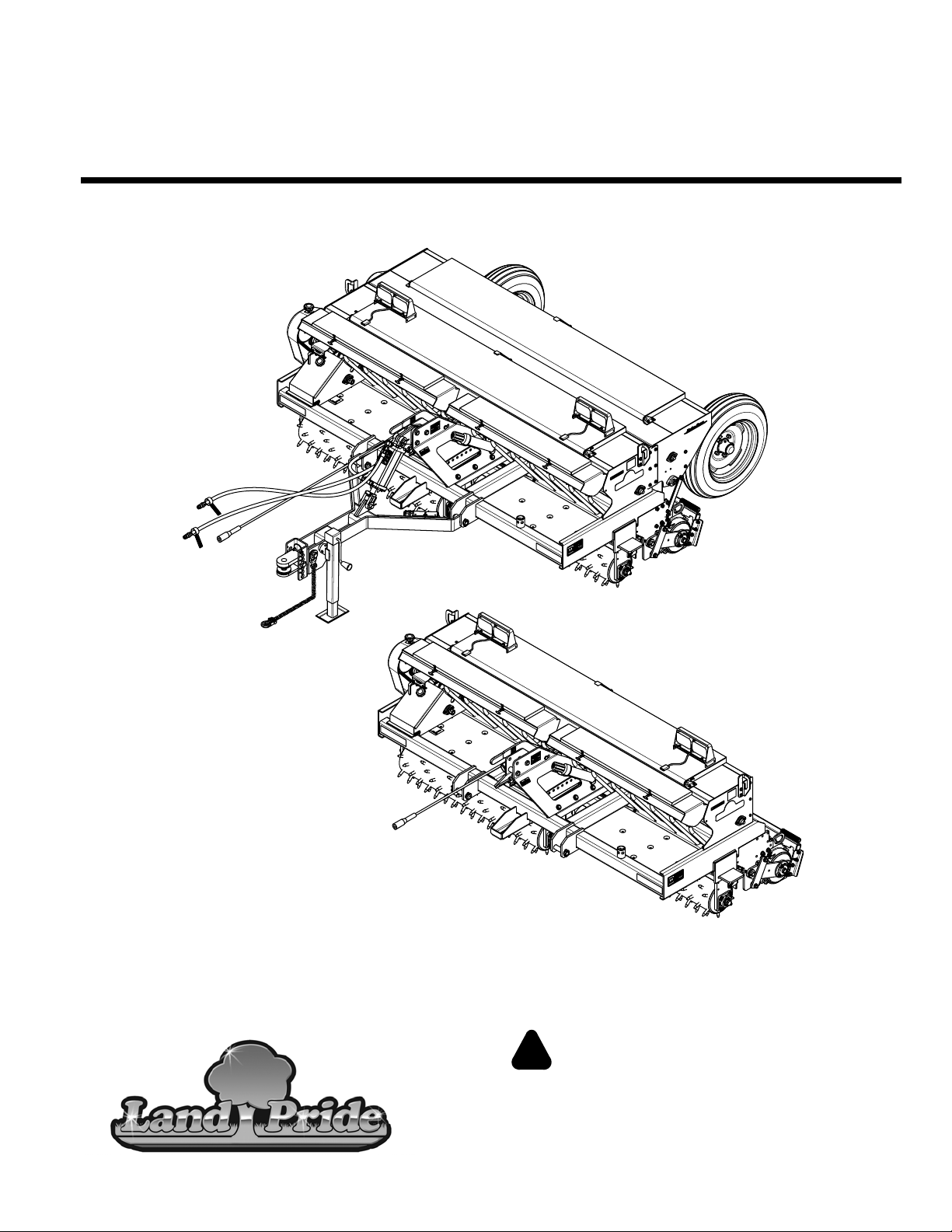 Land Pride