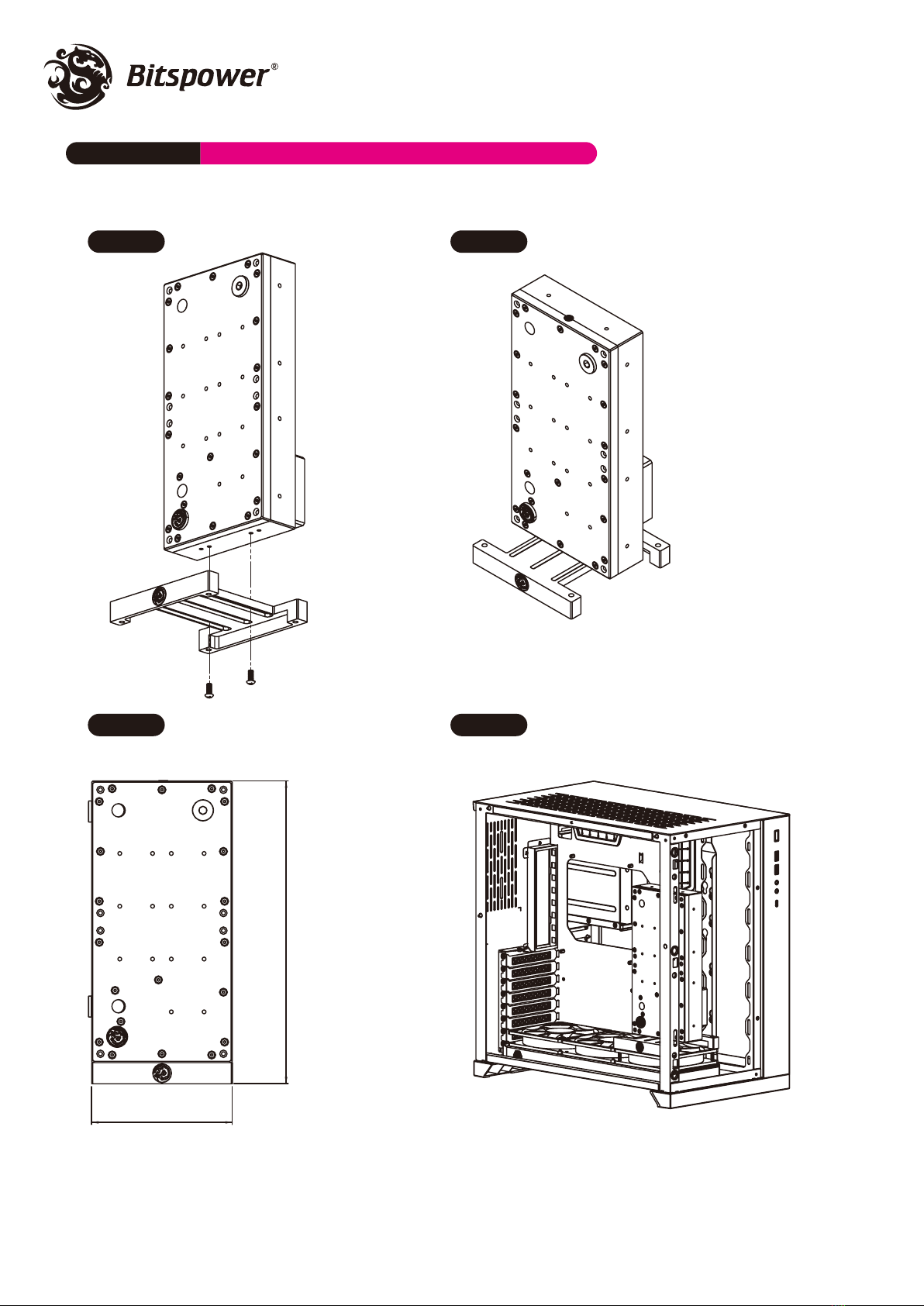 Bitspower®