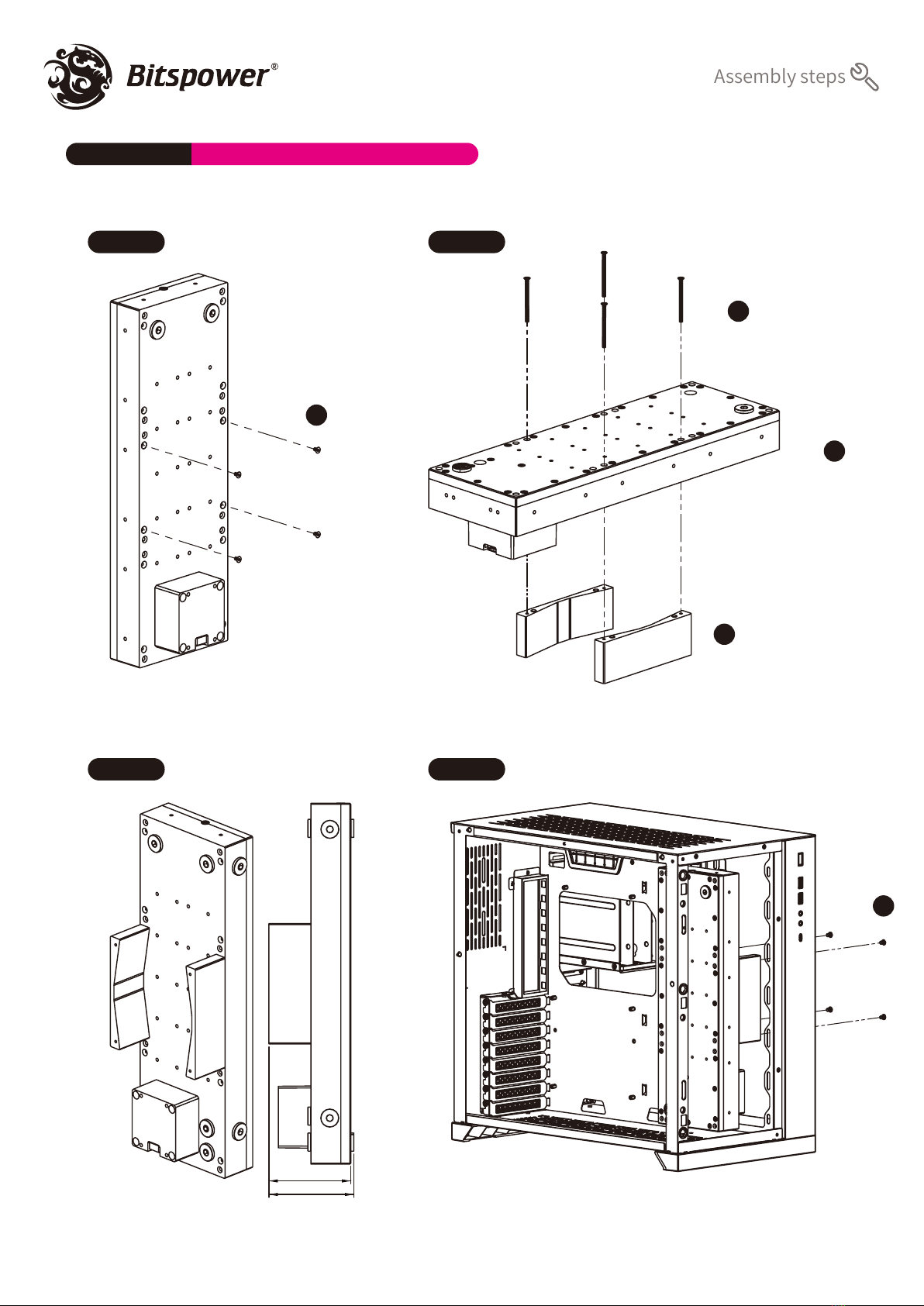 Bitspower®

Assembly steps