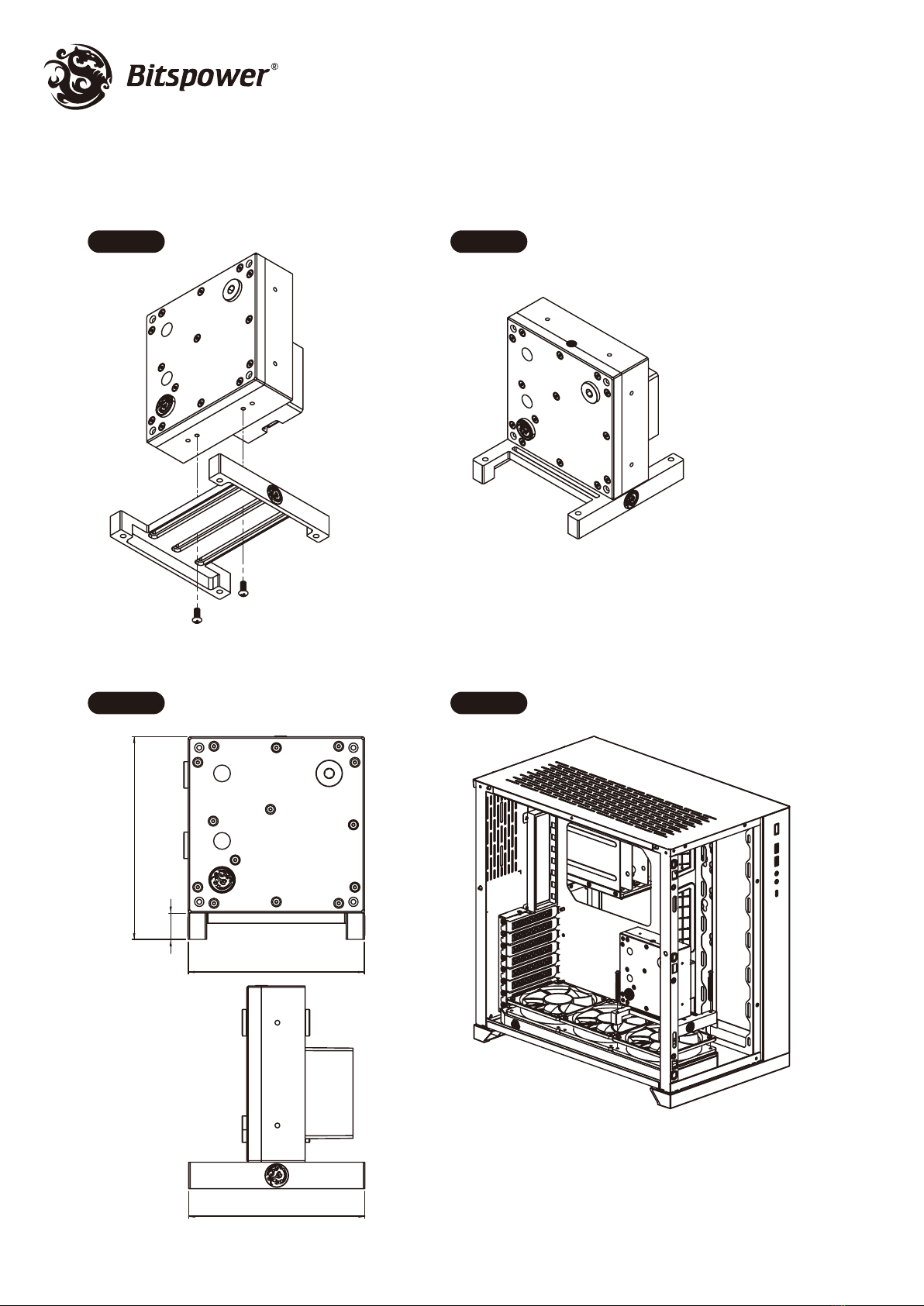 Bitspower®