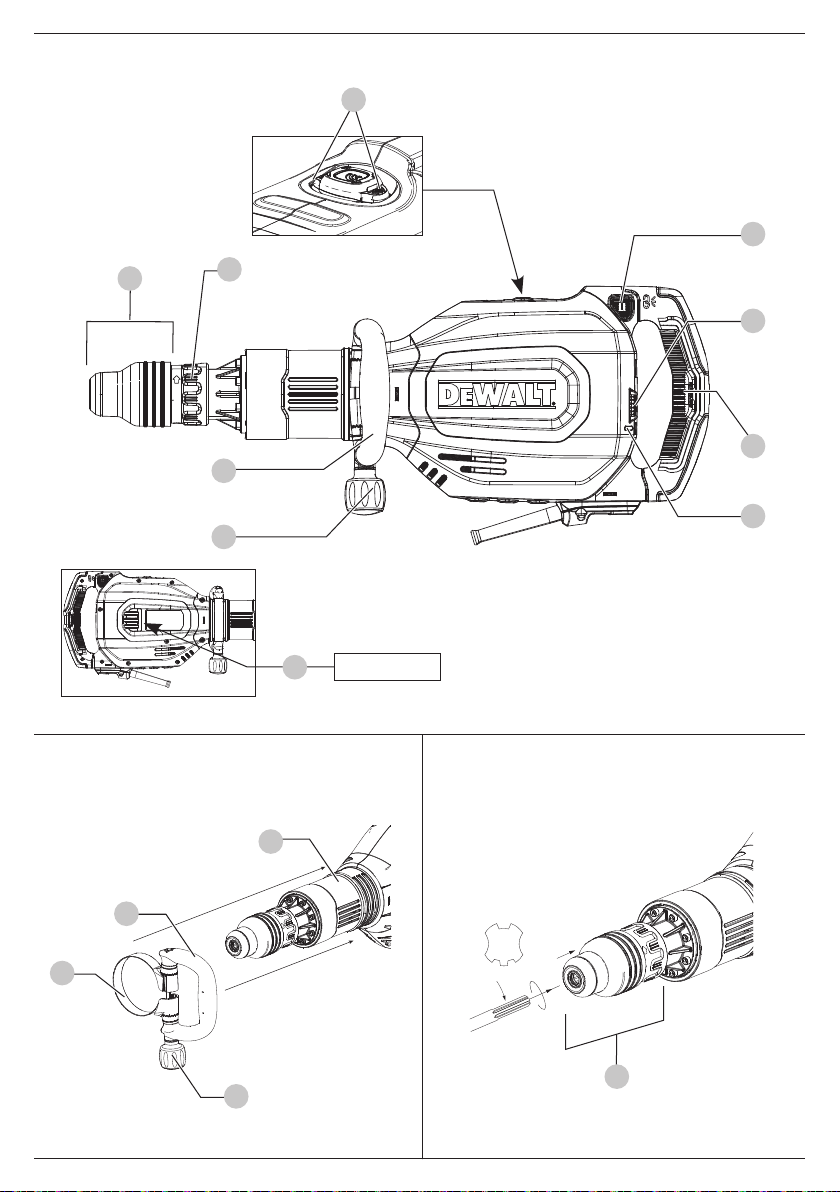 DEWALT