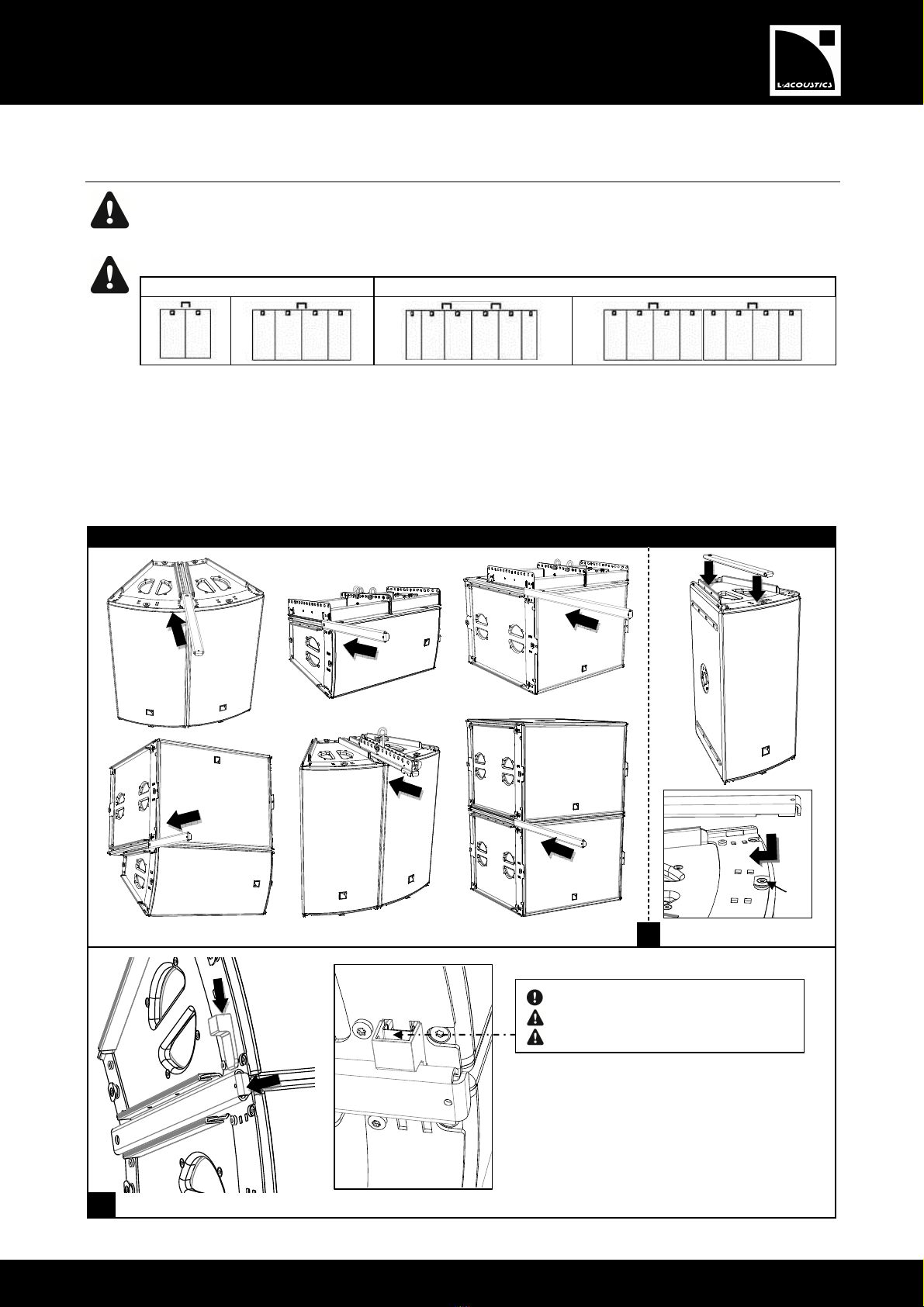 L-ACOUSTICS