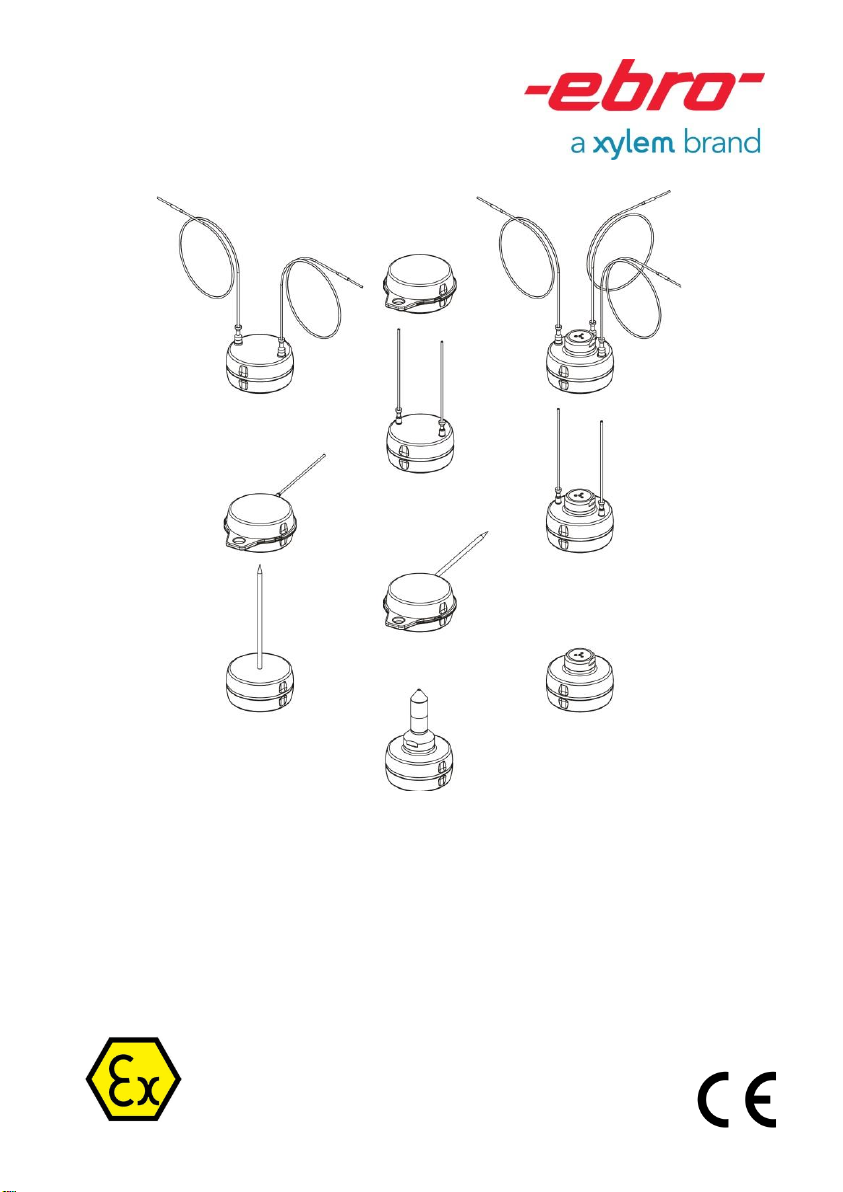 -ebro-
a xylem brand

Ex

CE