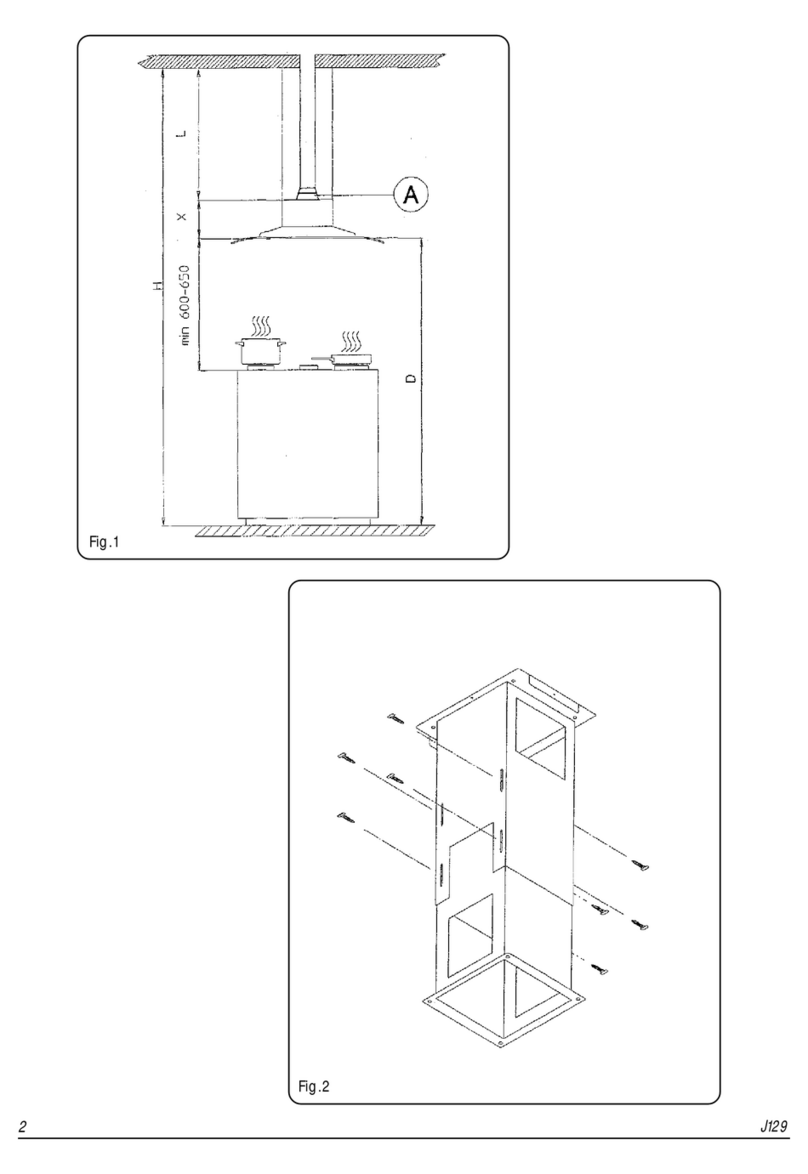 L

A

X

H

min 600-650

D

Fig.1

Fig.2

2

J129