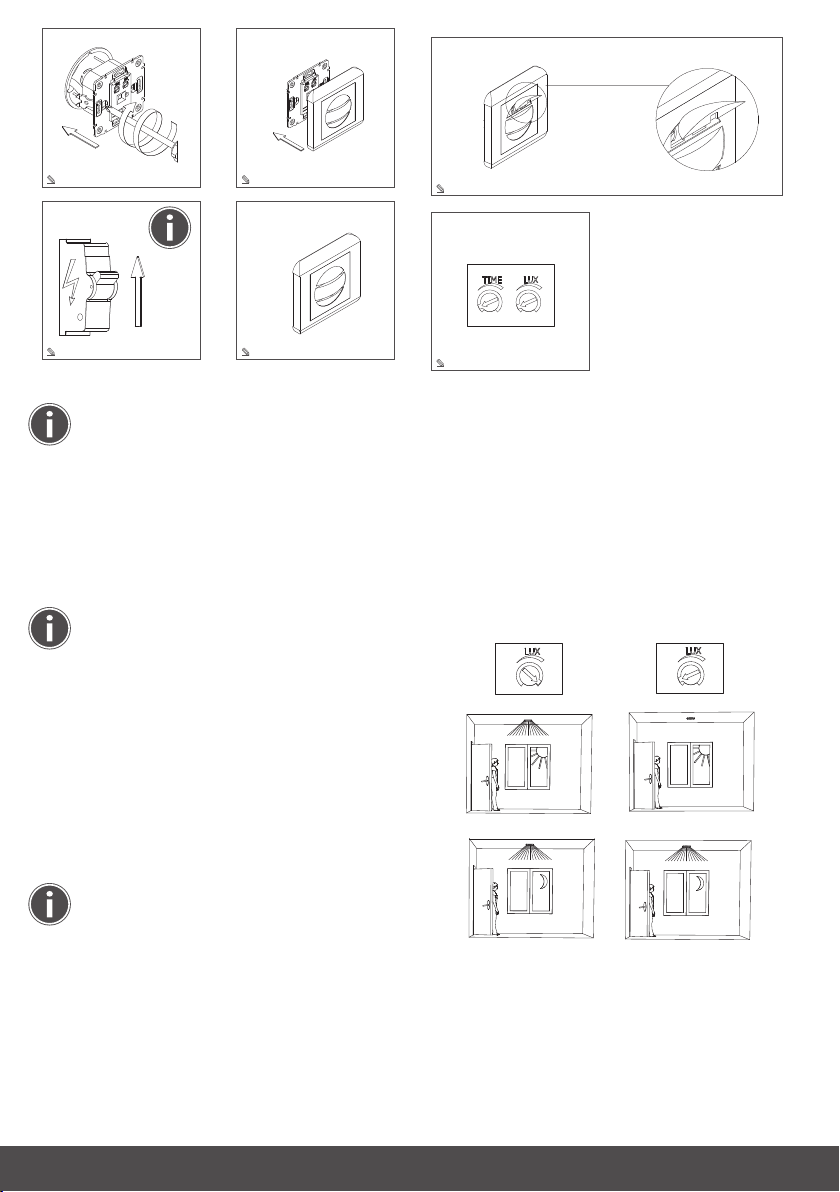 TIME LUX

LUX

LUX