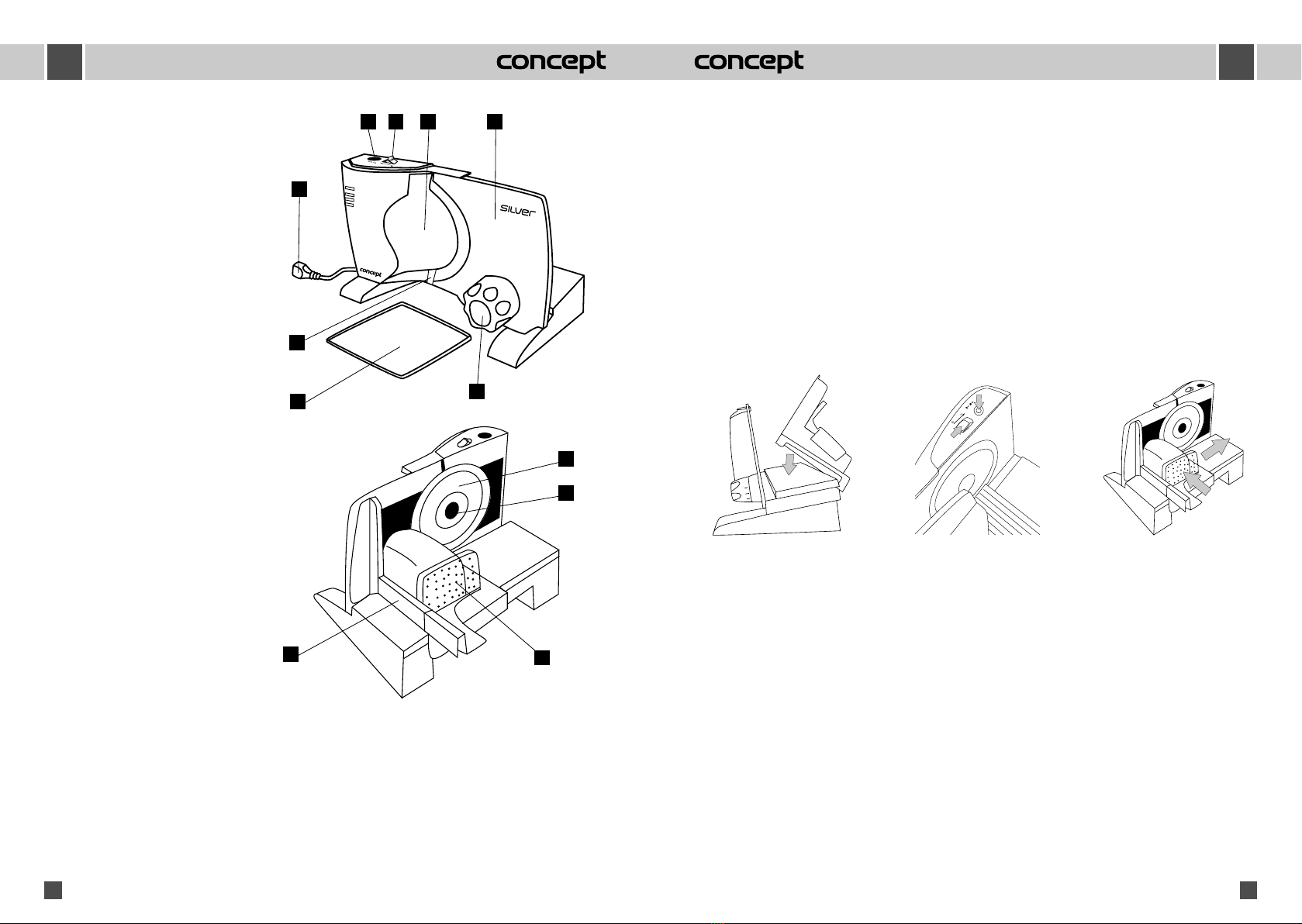 concept concept

SILVER

concept