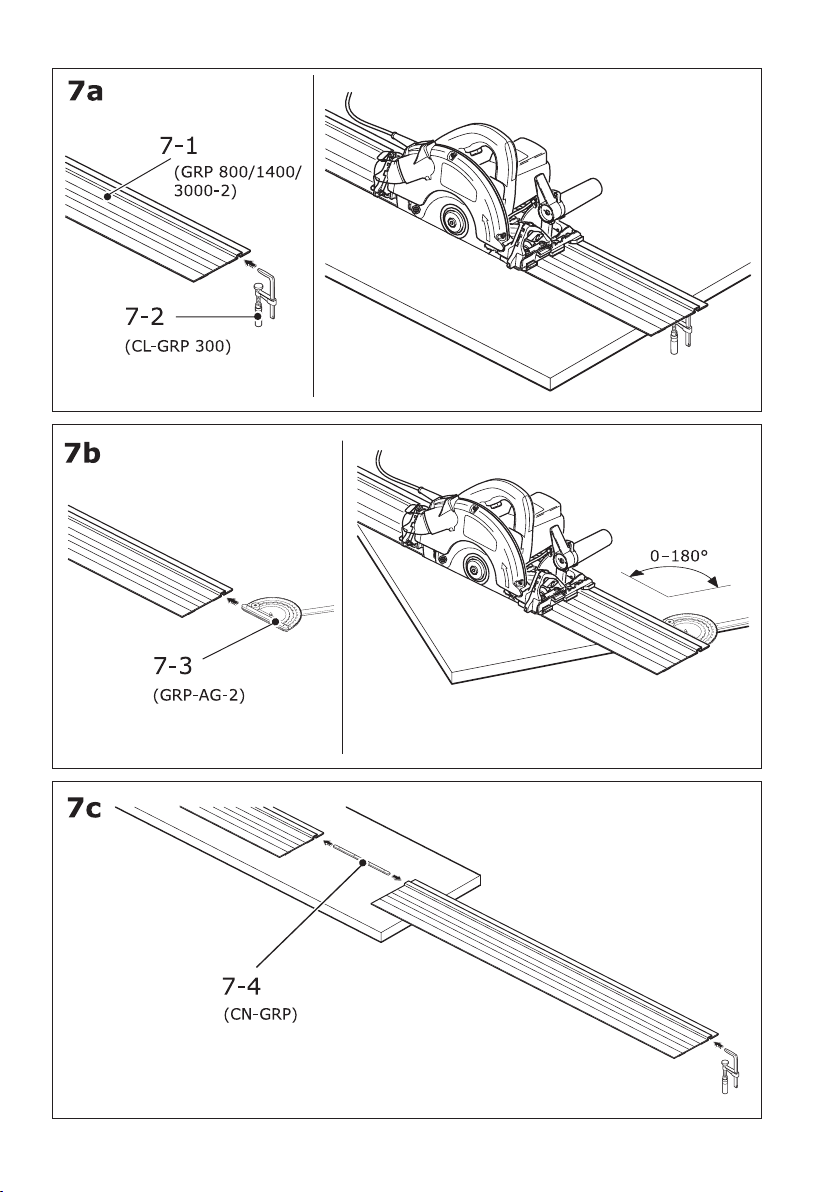 7a

7-1
(GRP 800/1400/3000-2)

7-2
(CL-GRP 300)

7b

7-3
(GRP-AG-2)

0–180°

7c

7-4
(CN-GRP)