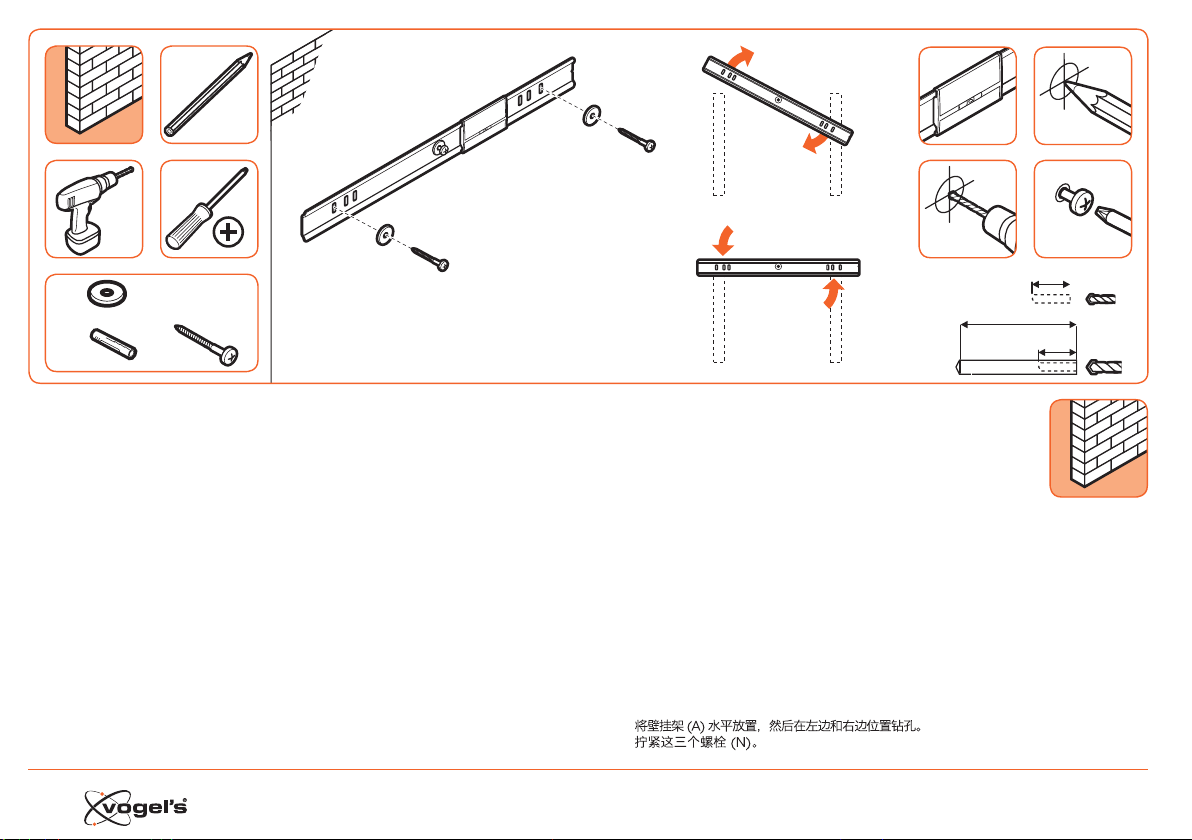 将壁挂架 (A) 水平放置，然后在左边和右边位置钻孔。
拧紧这三个螺栓 (N)。

vogel's