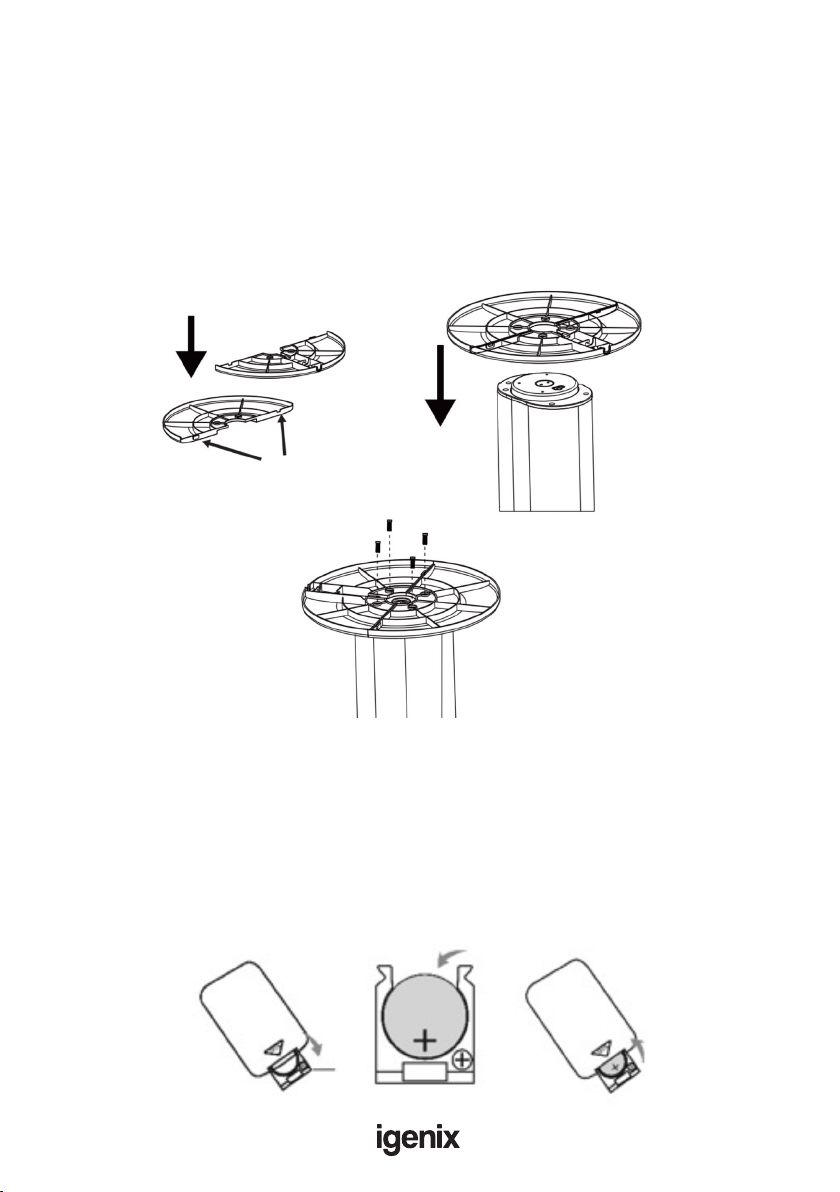 +

igenix