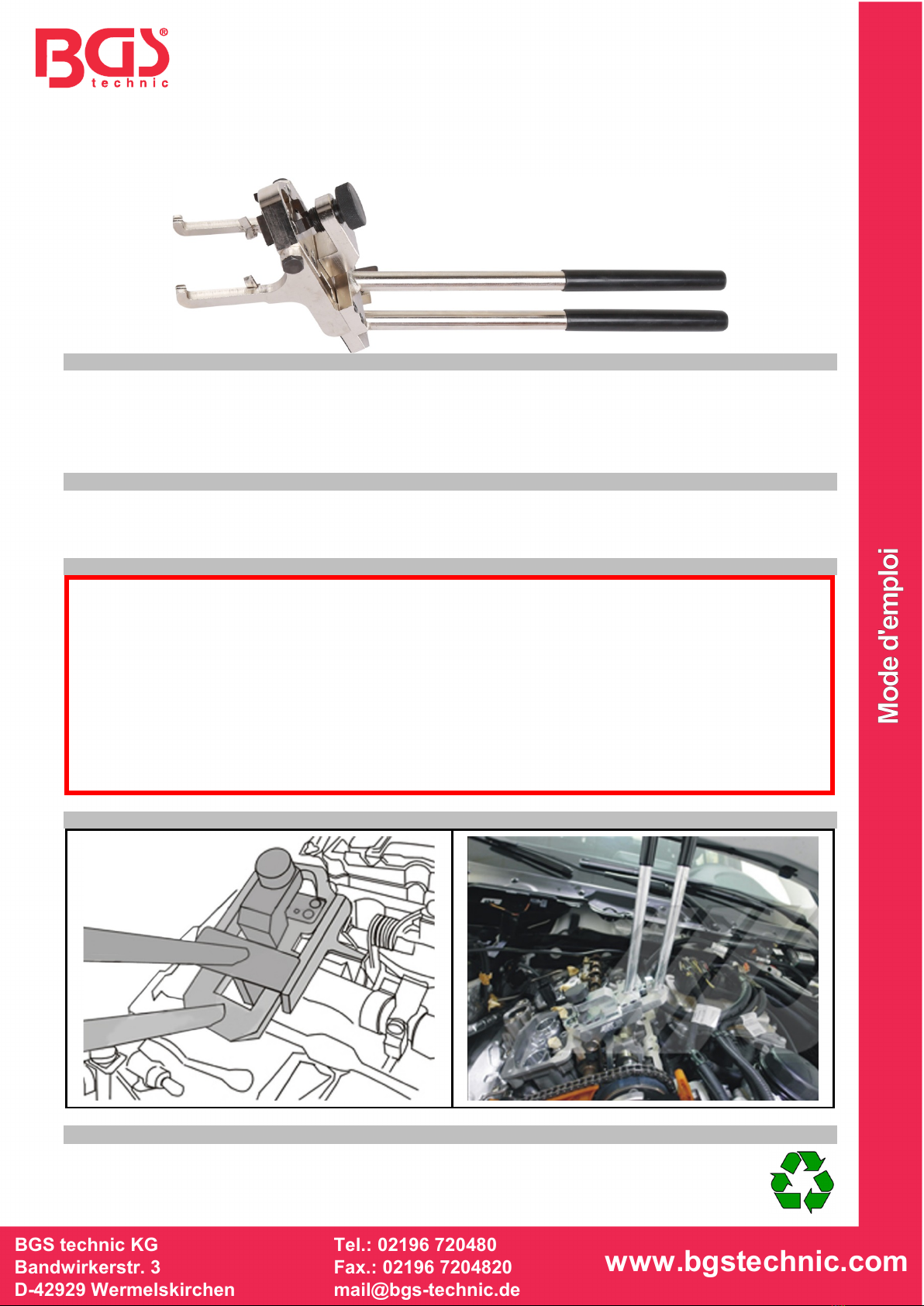 BGS® technic

Mode d'emploi

BGS technic KG
Bandwirkerstr. 3
D-42929 Wermelskirchen

Tel.: 02196 720480
Fax.: 02196 7204820
mail@bgs-technic.de

www.bgstechnic.com