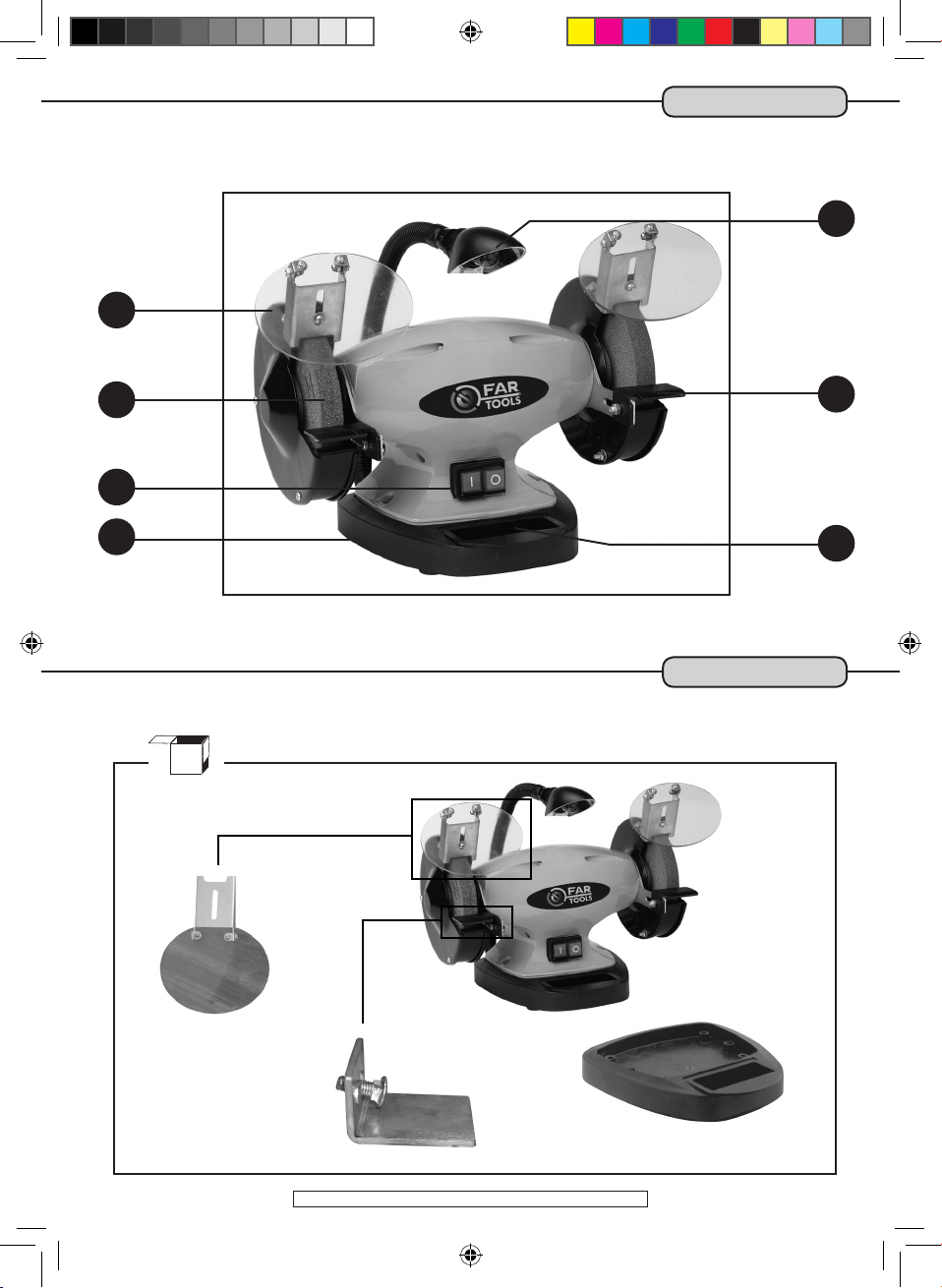 FAR TOOLS

I O

FAR TOOLS

I O