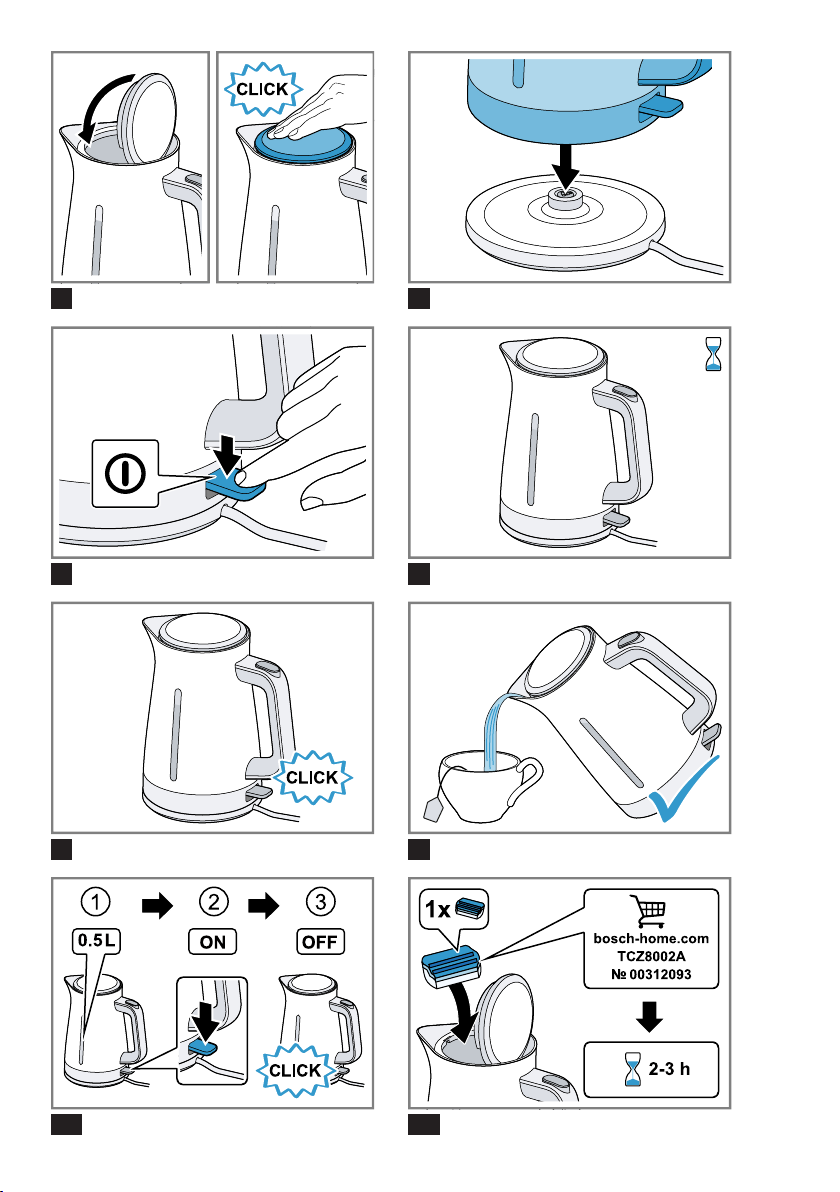 CLICK

CLICK

1 2 3
0.5L ON OFF
CLICK

1x
bosch-home.com
TCZ8002A
№ 00312093
2-3 h