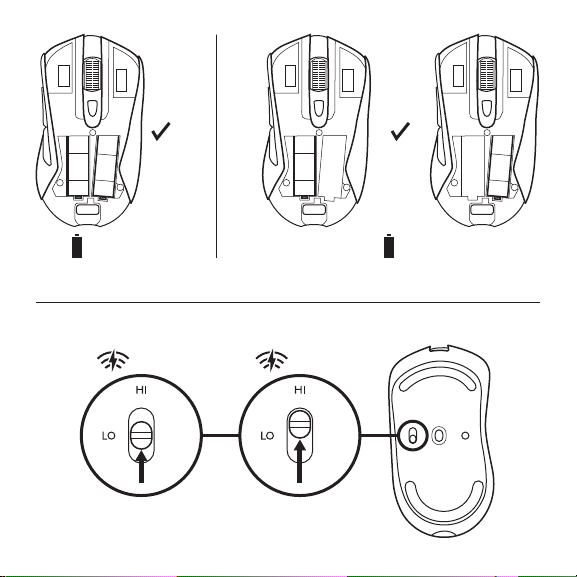 HI
LO
HI
LO