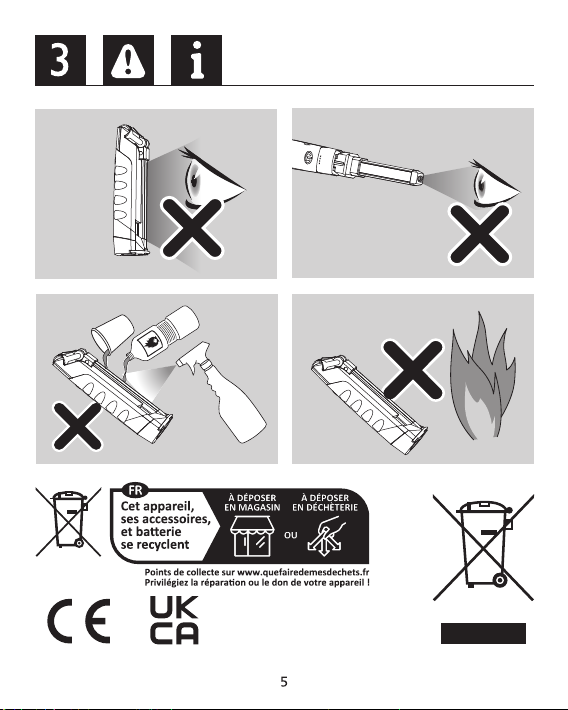 3

FR
Cet appareil, ses accessoires, et batterie se recyclent

À DÉPOSER EN MAGASIN

OU

À DÉPOSER EN DÉCHÈTERIE

Points de collecte sur www.quefairedemesdechets.fr
Privilégiez la réparation ou le don de votre appareil !

CE

UK
CA

5