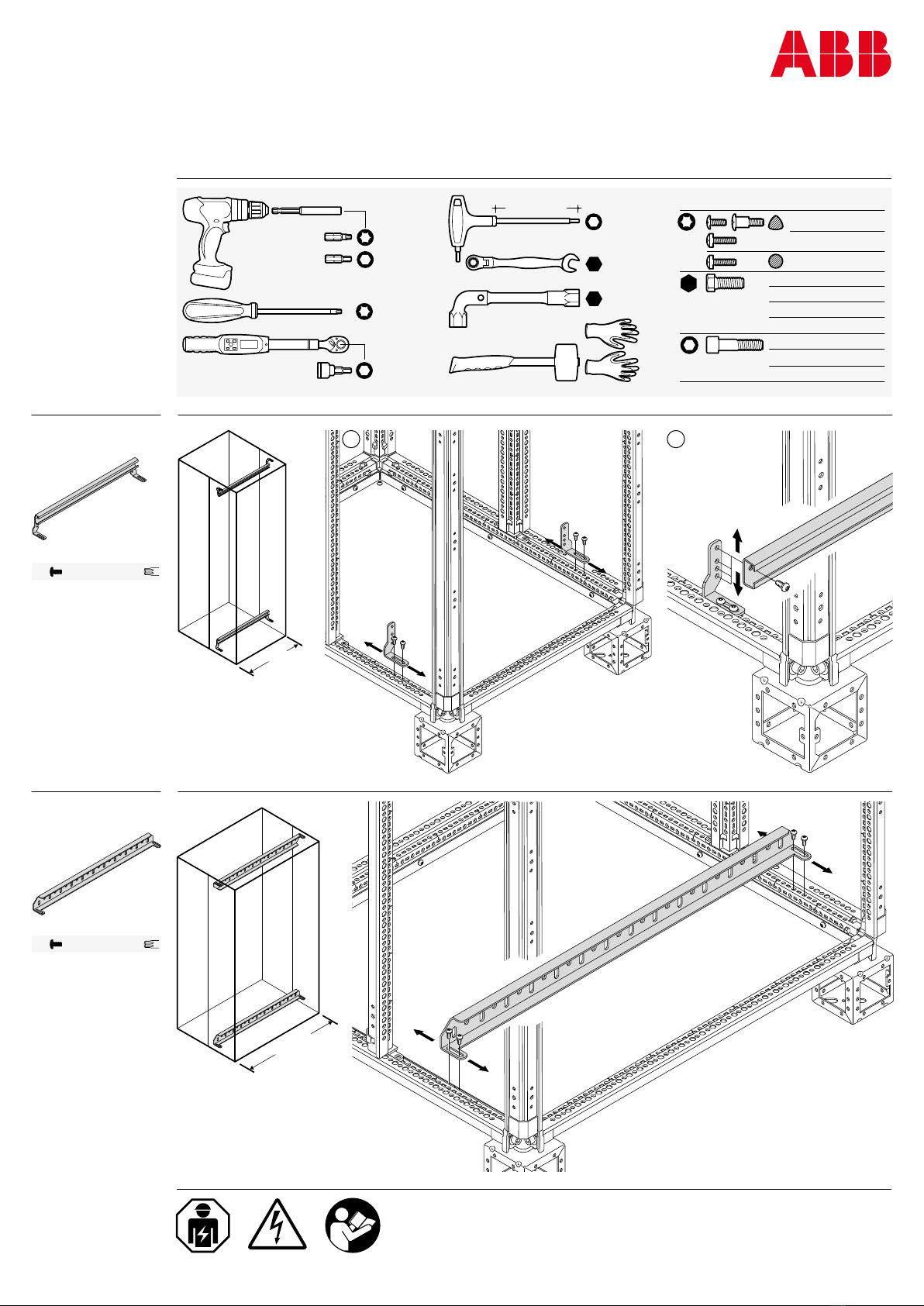 ABB