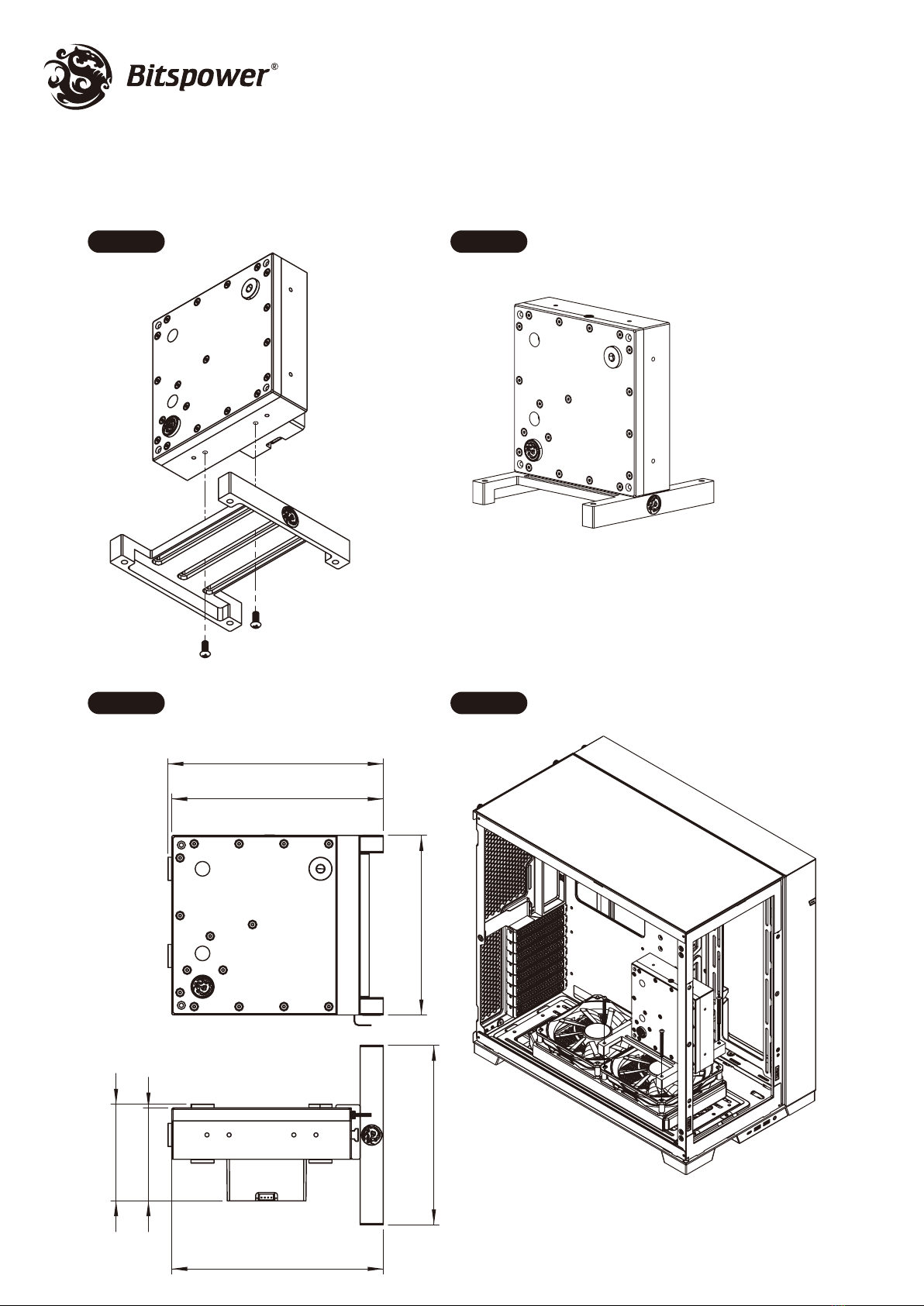 Bitspower®