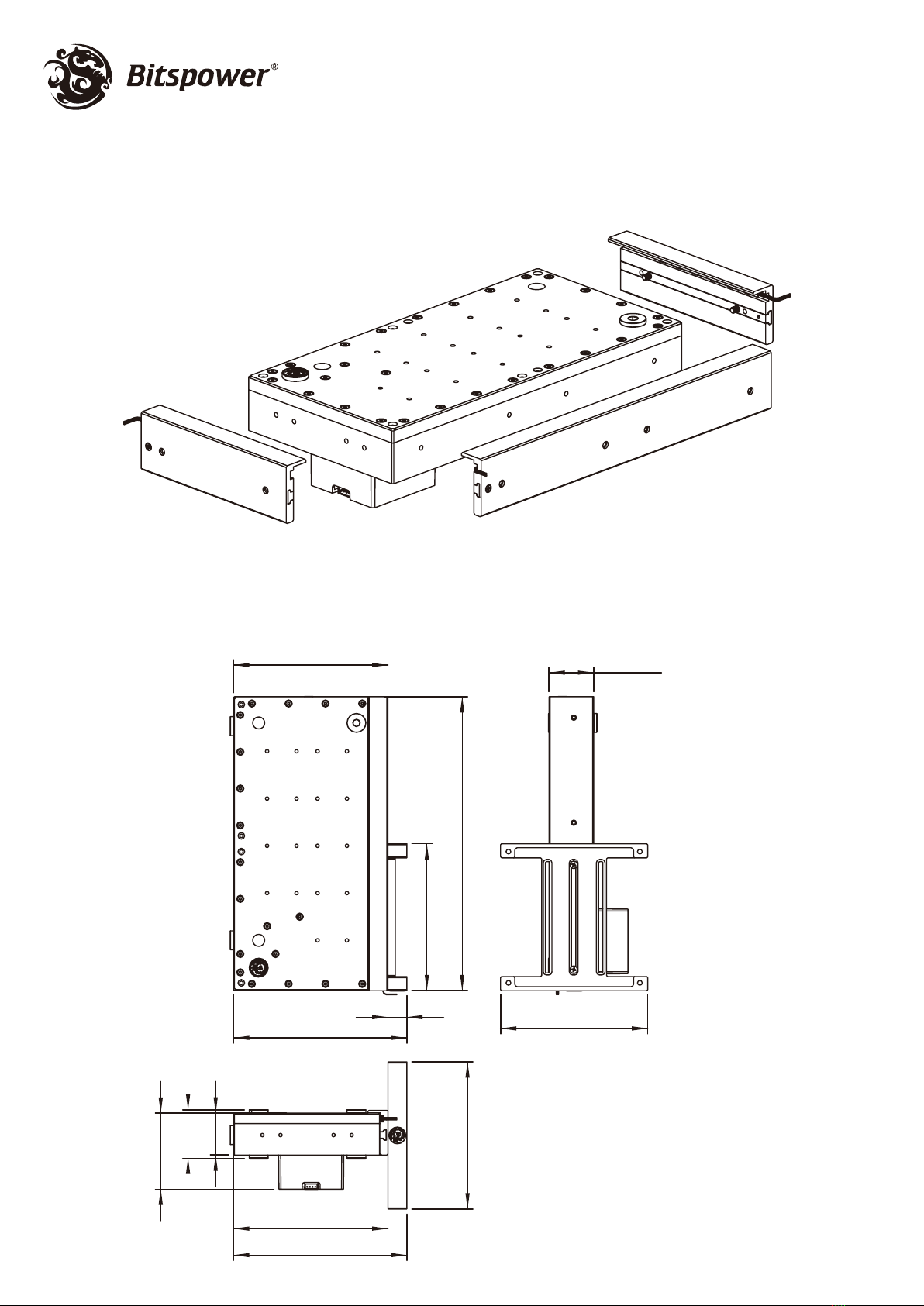 Bitspower®