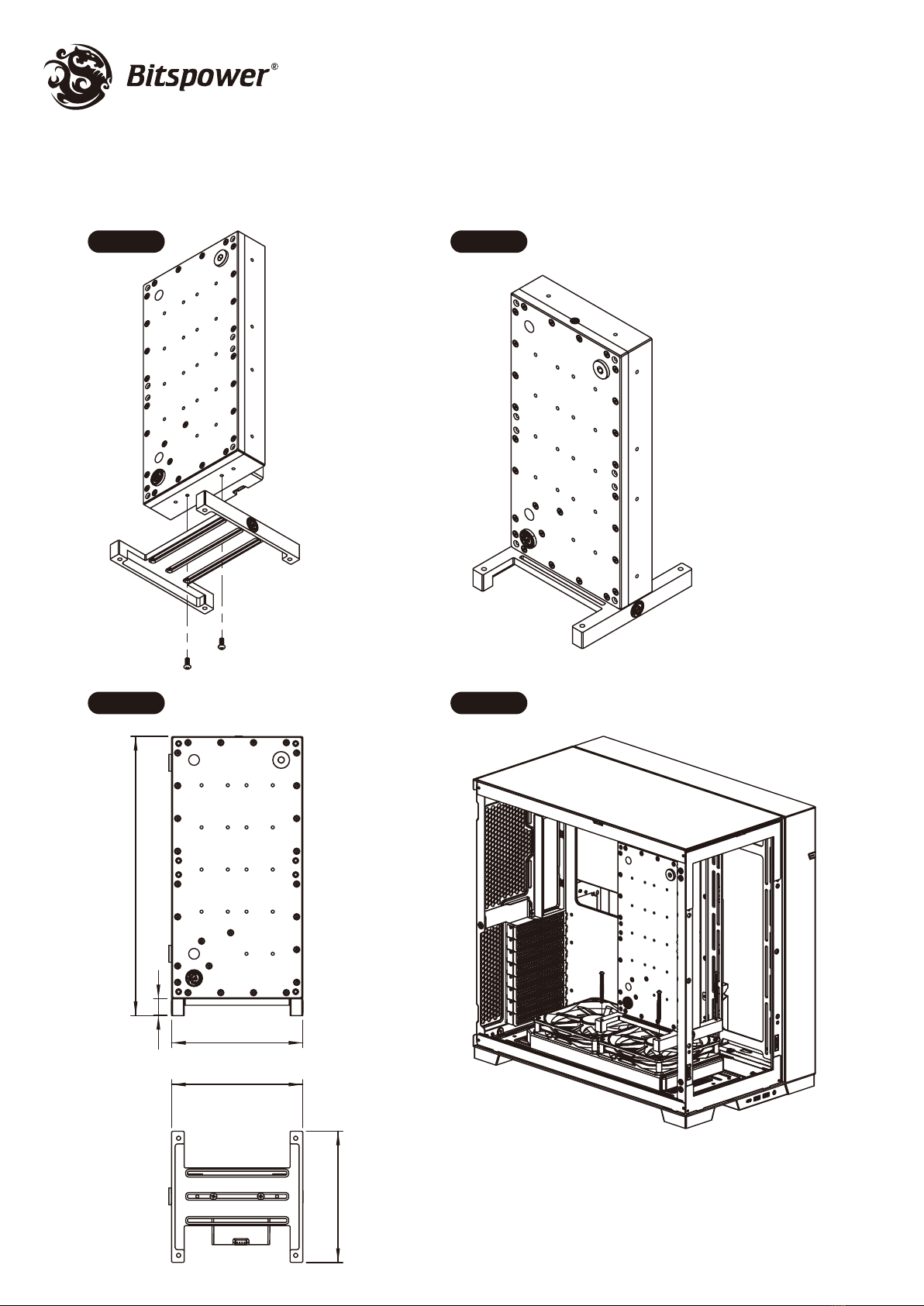 Bitspower®